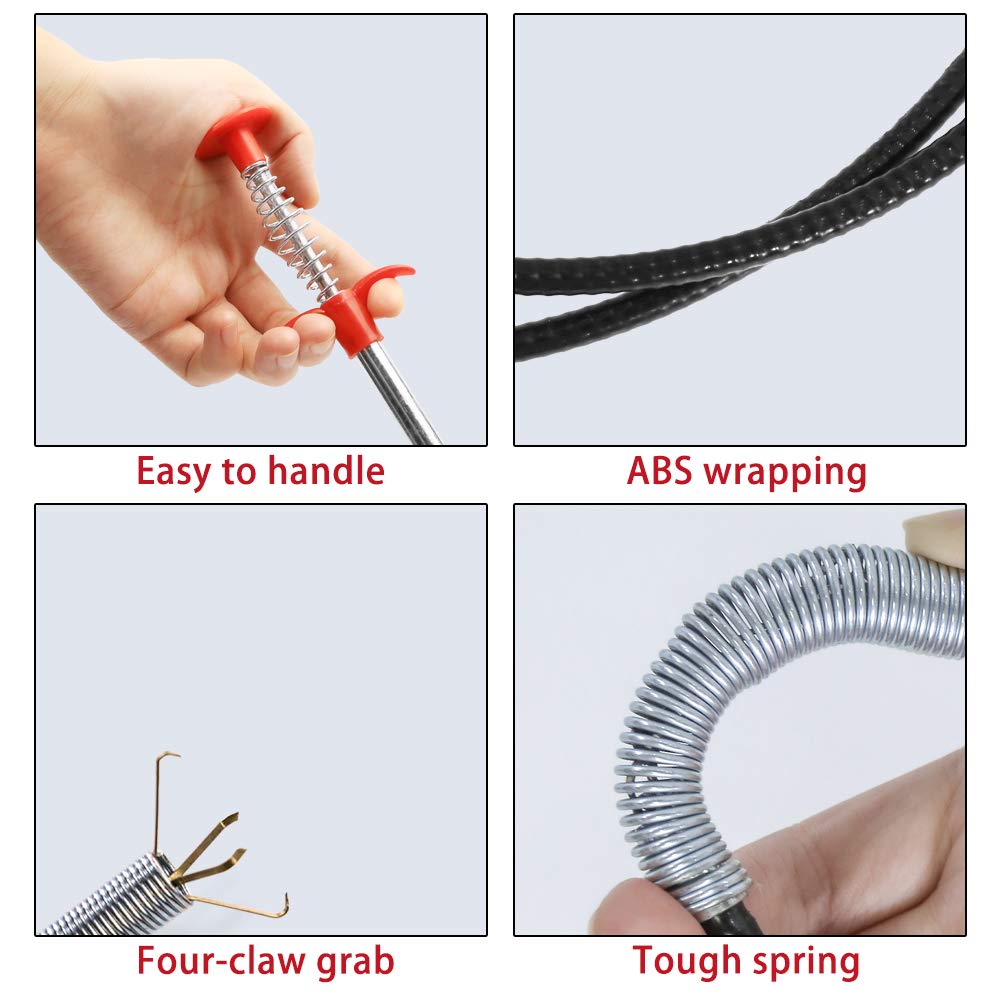 Easy to handle

ABS wrapping

Four-claw grab

Tough spring