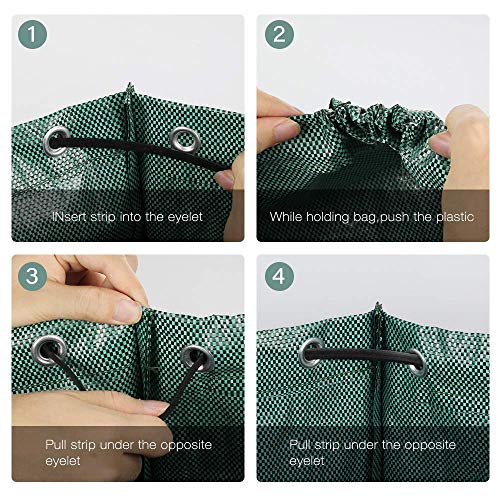 1

INsert strip into the eyelet

2

While holding bag,push the plastic

3

Pull strip under the opposite eyelet

4

Pull strip under the opposite eyelet