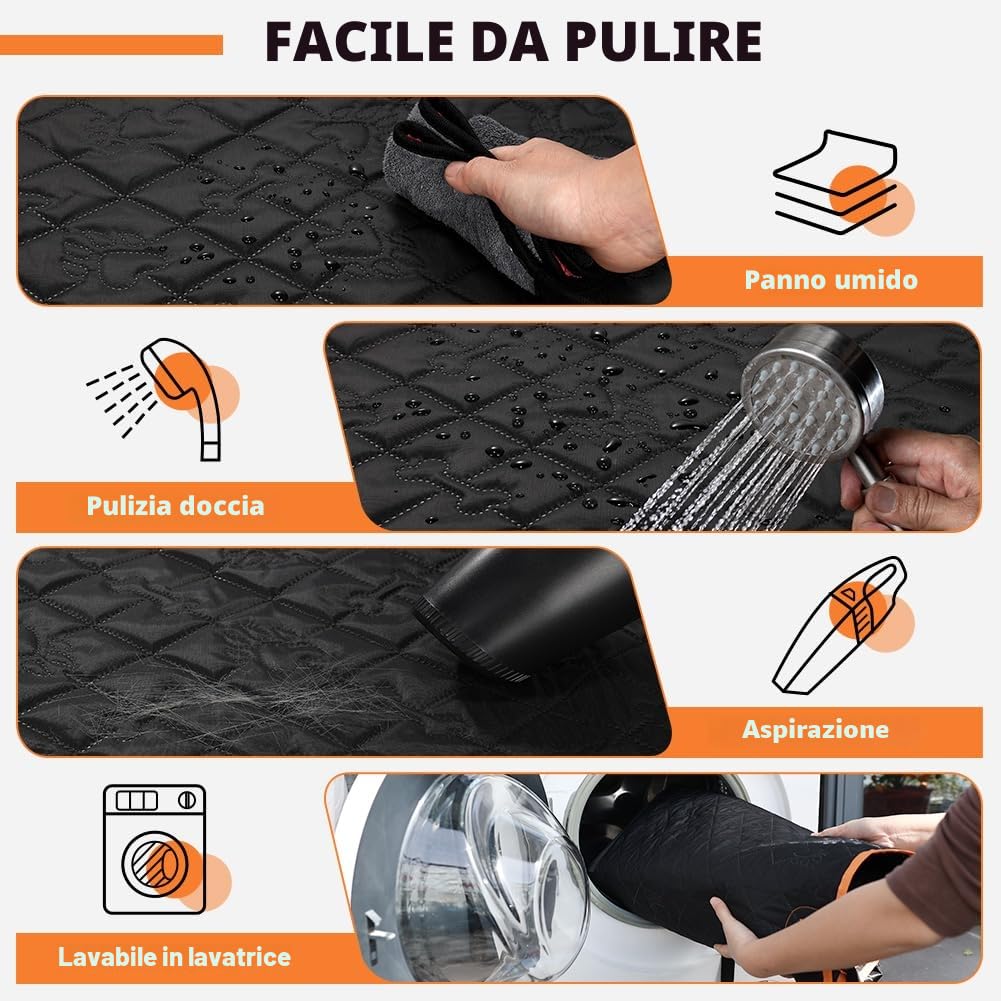 FACILE DA PULIRE

Panno umido

Pulizia doccia

Aspirazione

Lavabile in lavatrice