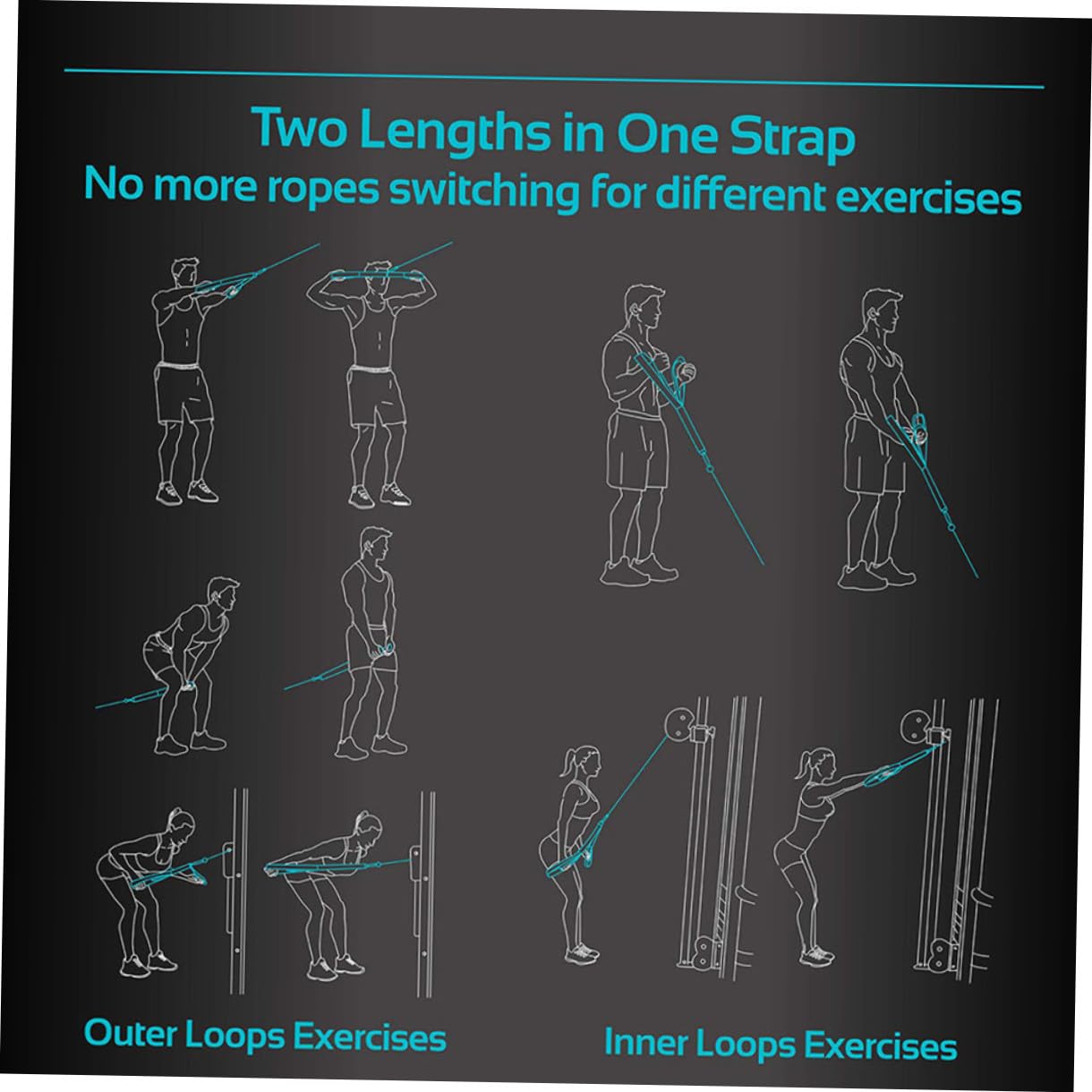 Two Lengths in One Strap
No more ropes switching for different exercises

Outer Loops Exercises

Inner Loops Exercises