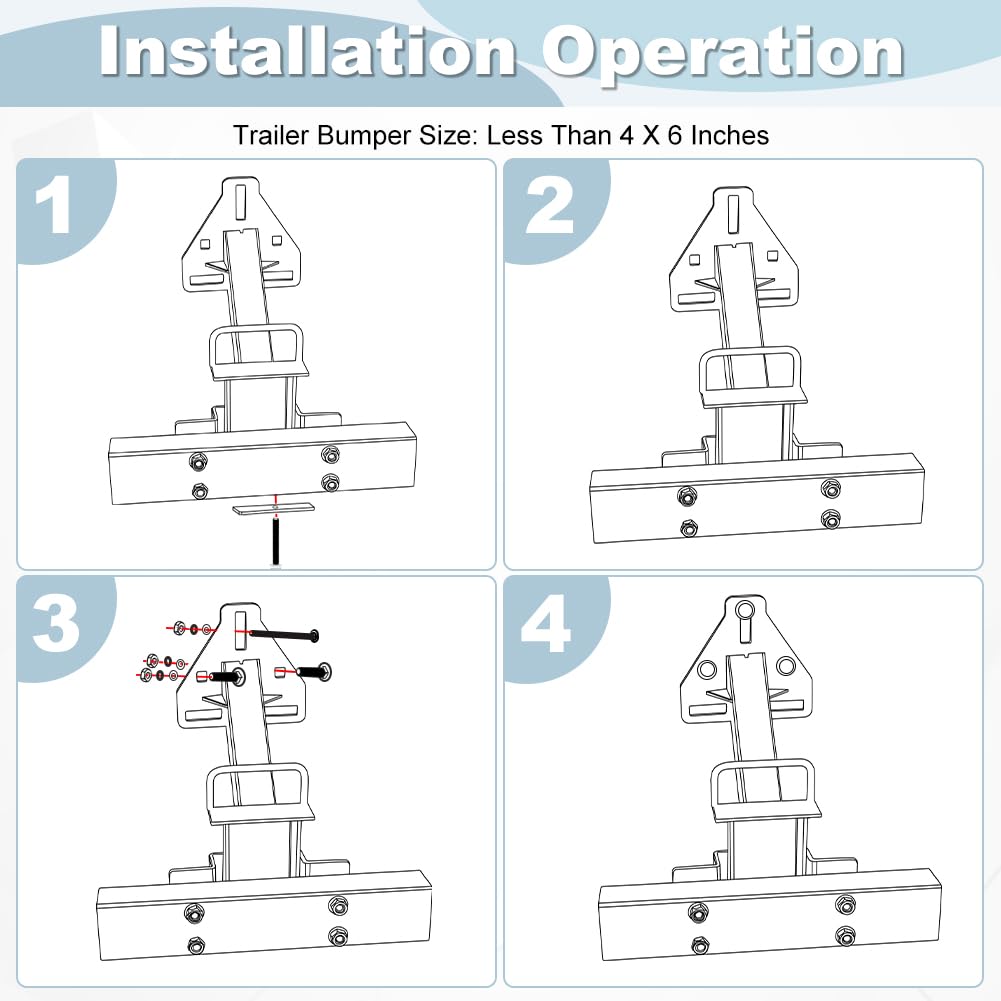 Installation Operation

Trailer Bumper Size: Less Than 4 X 6 Inches

1

2

3

4