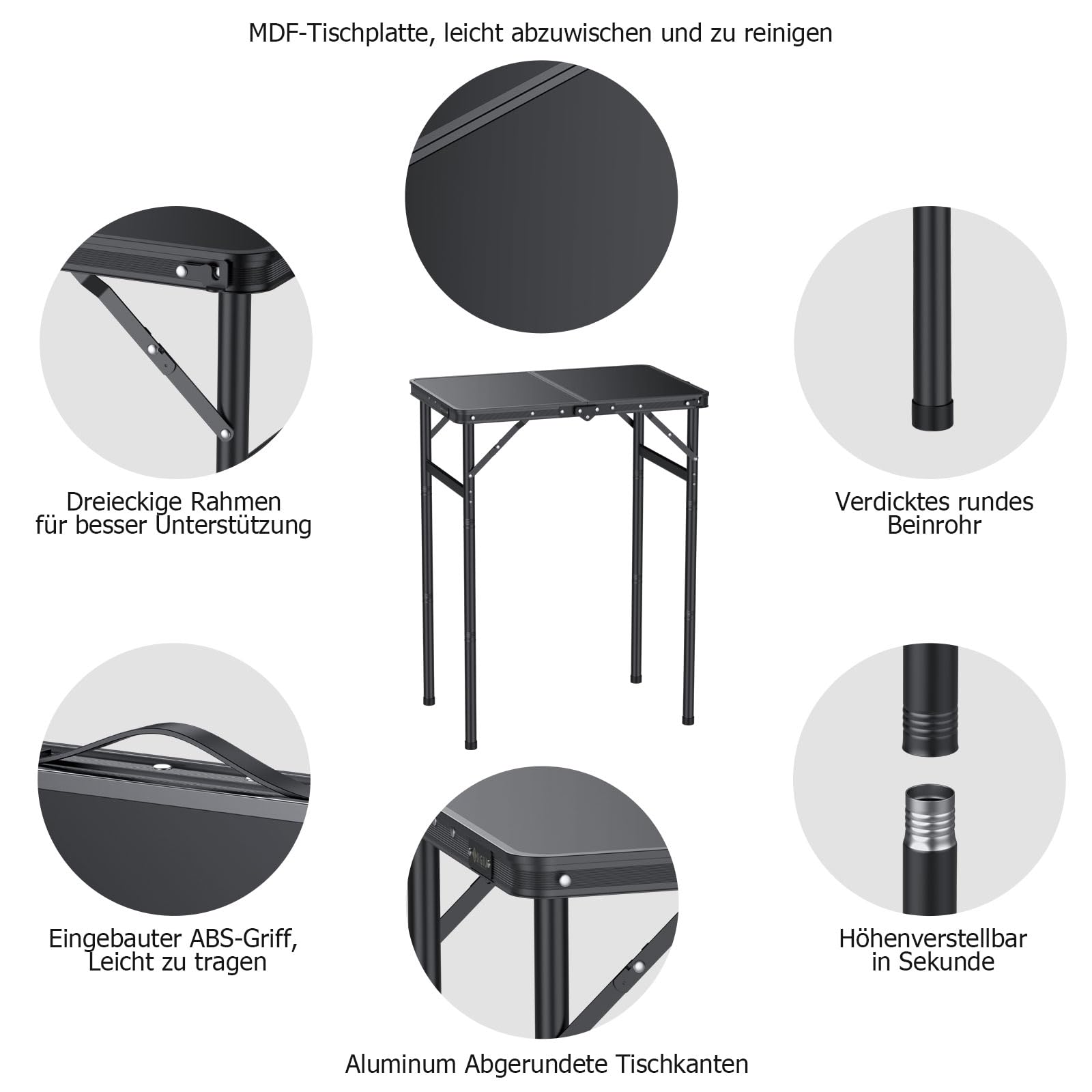 MDF-Tischplatte, leicht abzuwischen und zu reinigen

Dreieckige Rahmen
für besser Unterstützung

Verdicktes rundes
Beinrohr

Eingebauter ABS-Griff,
Leicht zu tragen

Höhenverstellbar
in Sekunde

Aluminum Abgerundete Tischkanten