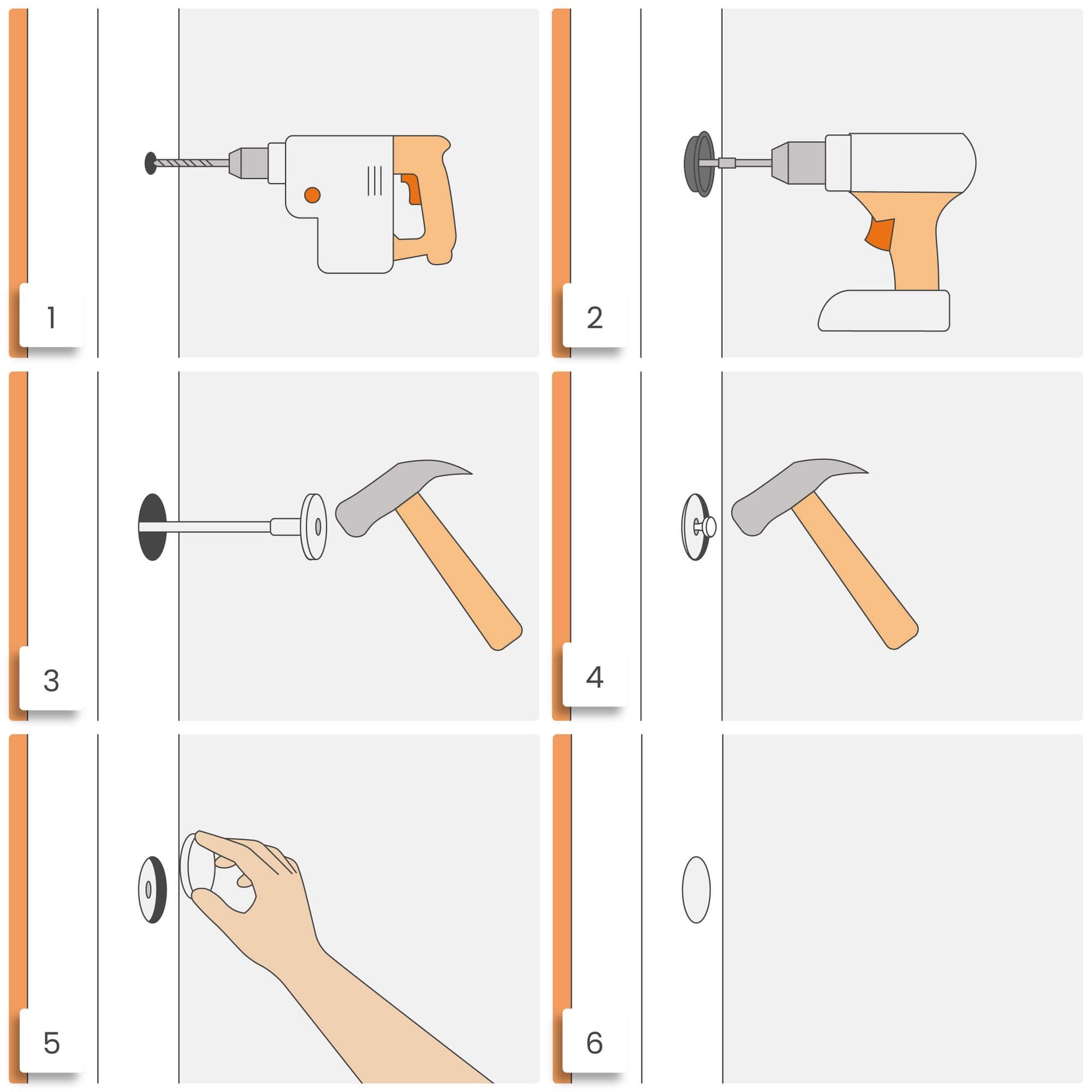 1

2

3

4

5

6