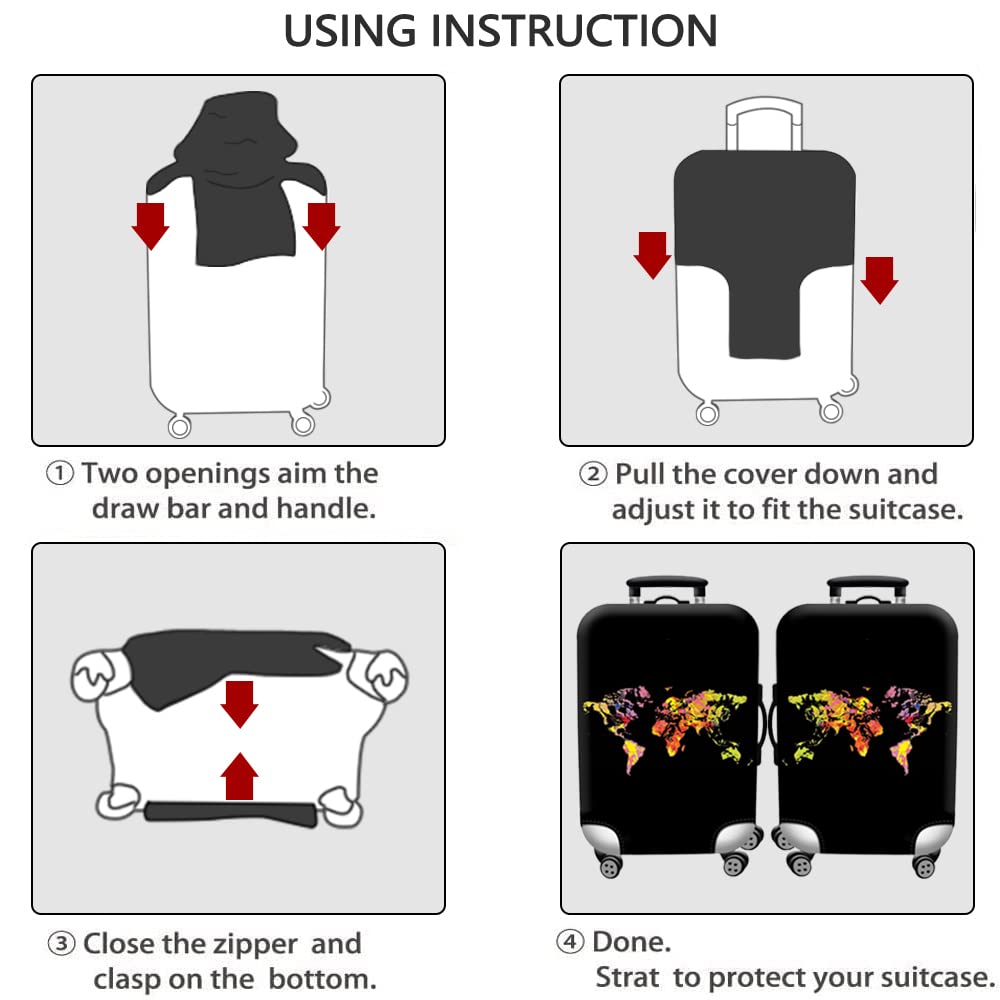 USING INSTRUCTION

① Two openings aim the draw bar and handle.

② Pull the cover down and adjust it to fit the suitcase.

③ Close the zipper and clasp on the bottom.

④ Done. Strat to protect your suitcase.