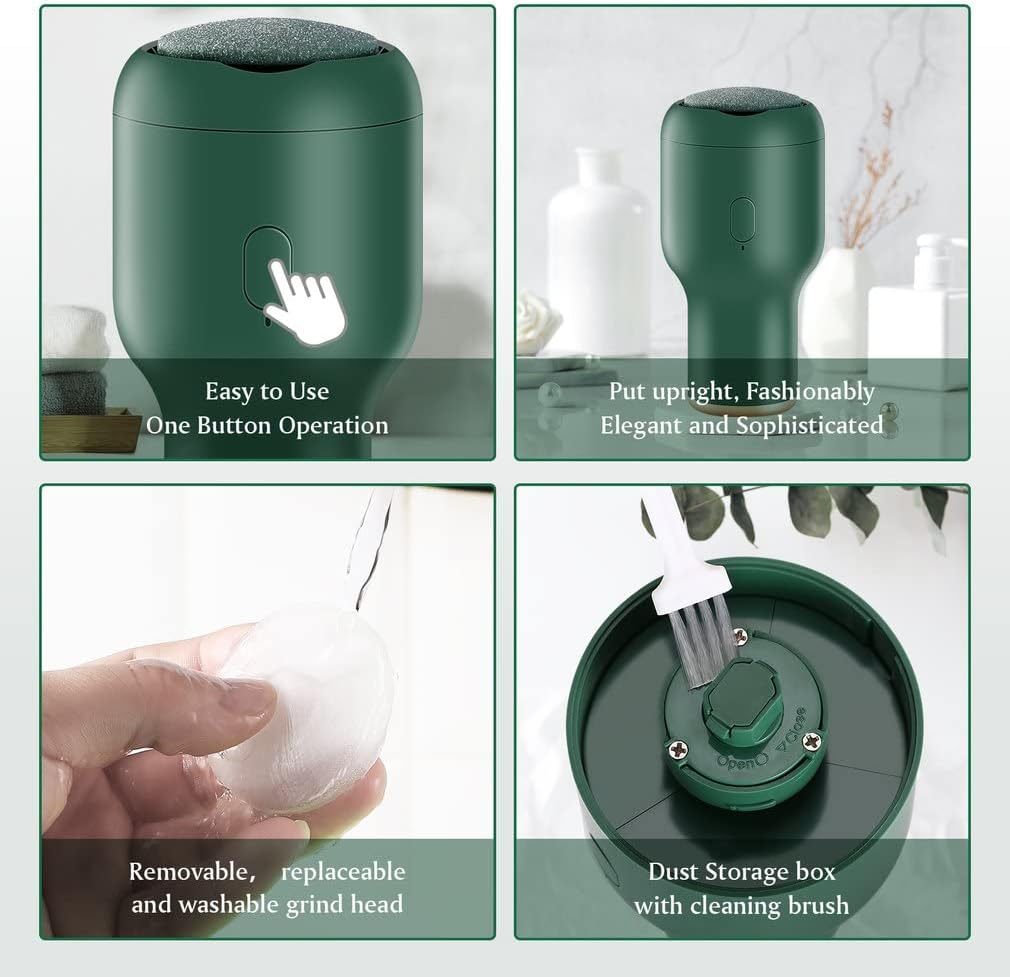 Easy to Use
One Button Operation

Put upright, Fashionably
Elegant and Sophisticated

Removable, replaceable
and washable grind head

Open Close

Dust Storage box
with cleaning brush