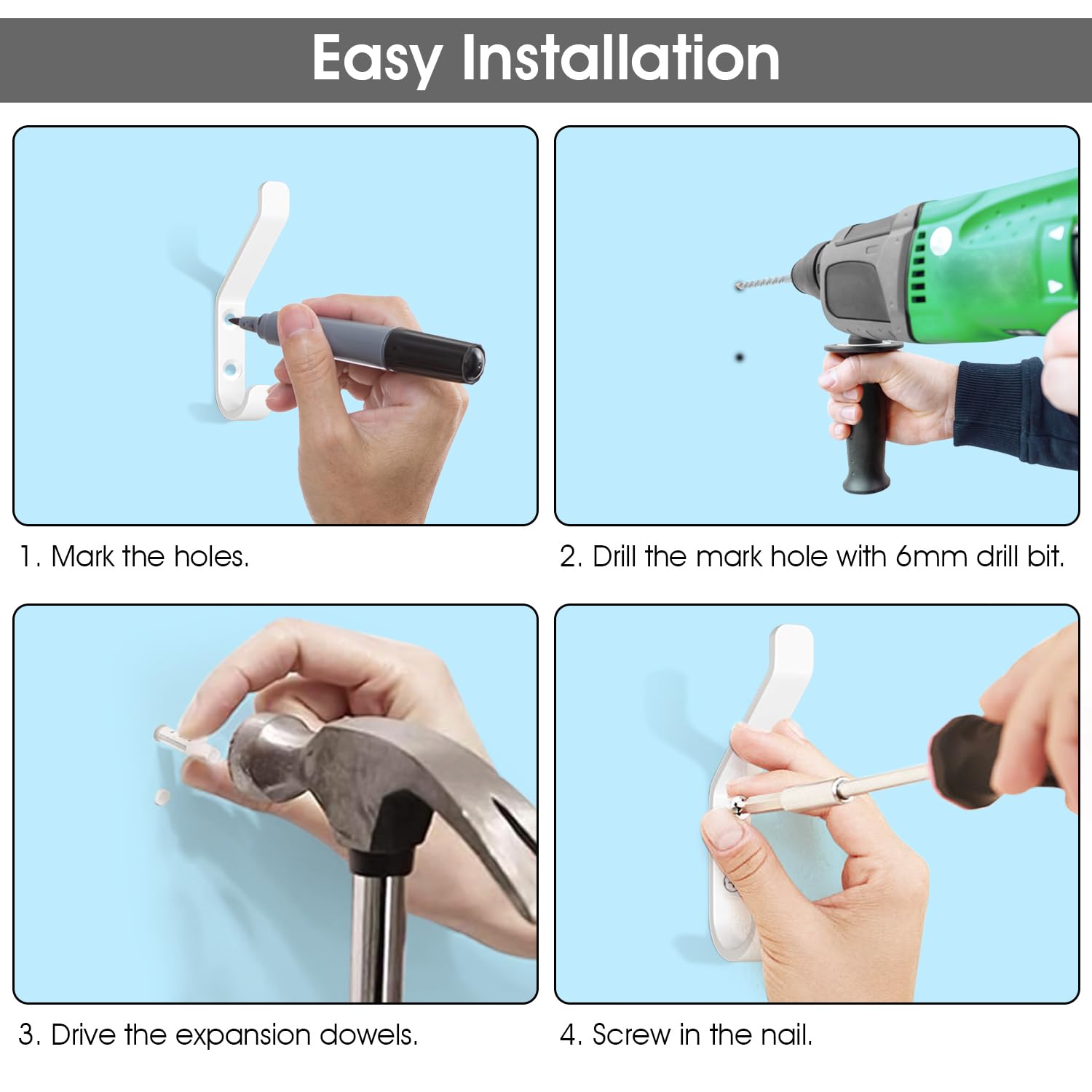 Easy Installation

1. Mark the holes.

2. Drill the mark hole with 6mm drill bit.

3. Drive the expansion dowels.

4. Screw in the nail.