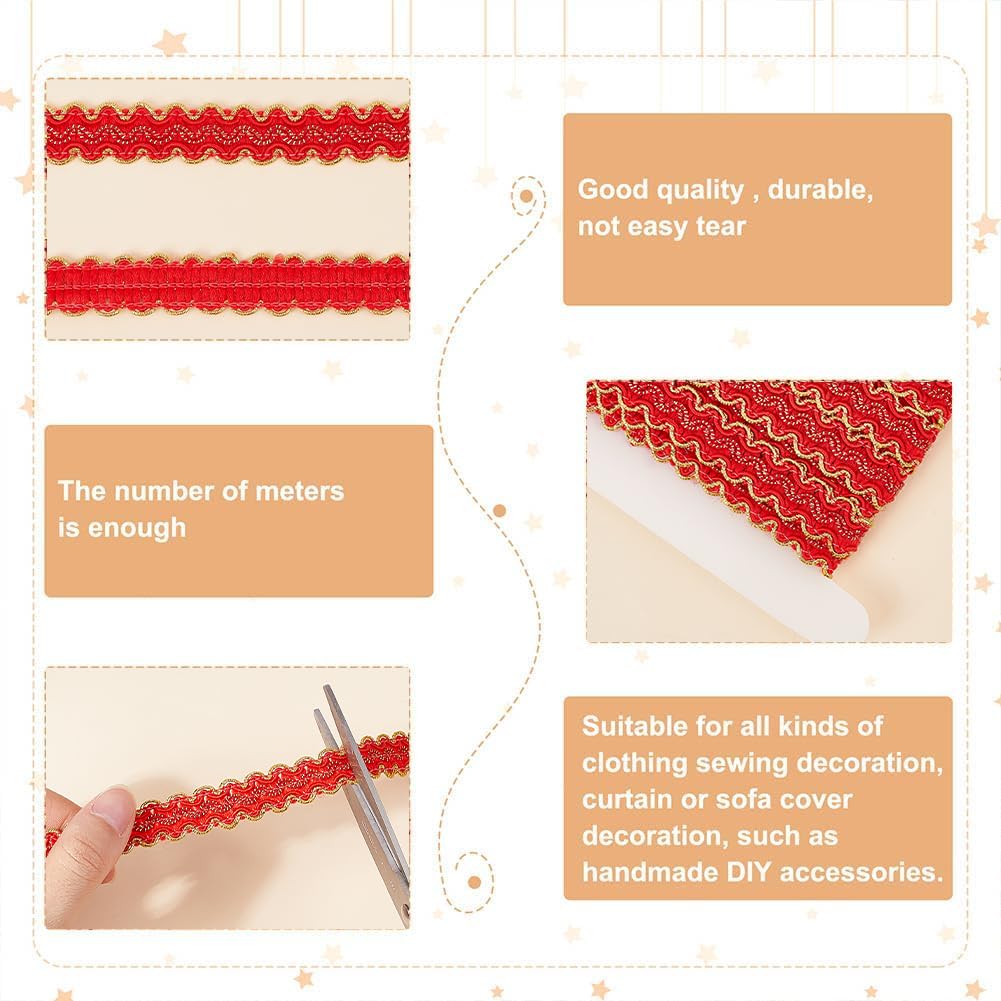 Good quality , durable, not easy tear

The number of meters is enough

Suitable for all kinds of clothing sewing decoration, curtain or sofa cover decoration, such as handmade DIY accessories.