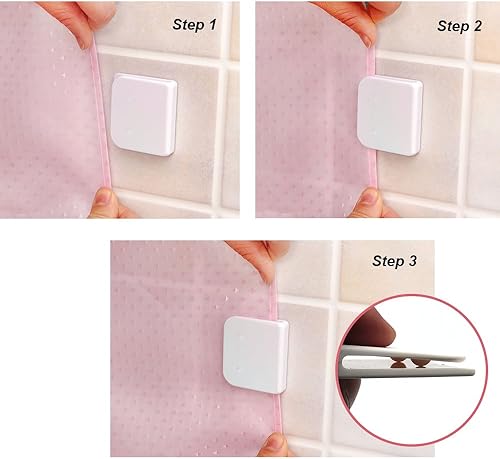 Step 1

Step 2

Step 3