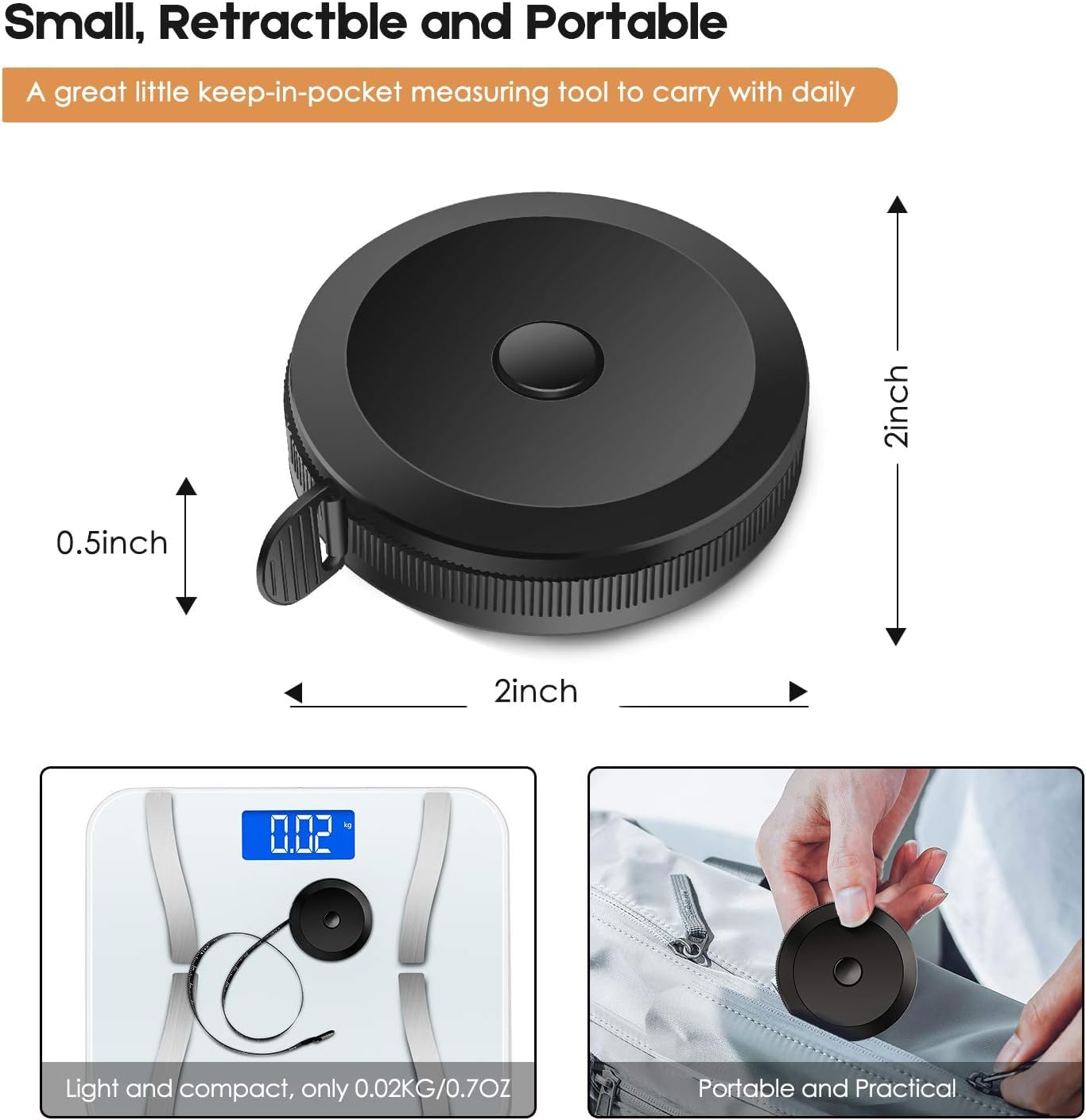 Small, Retractble and Portable

A great little keep-in-pocket measuring tool to carry with daily

0.5inch

2inch

2inch

0.02 kg

Light and compact, only 0.02KG/0.7OZ

Portable and Practical