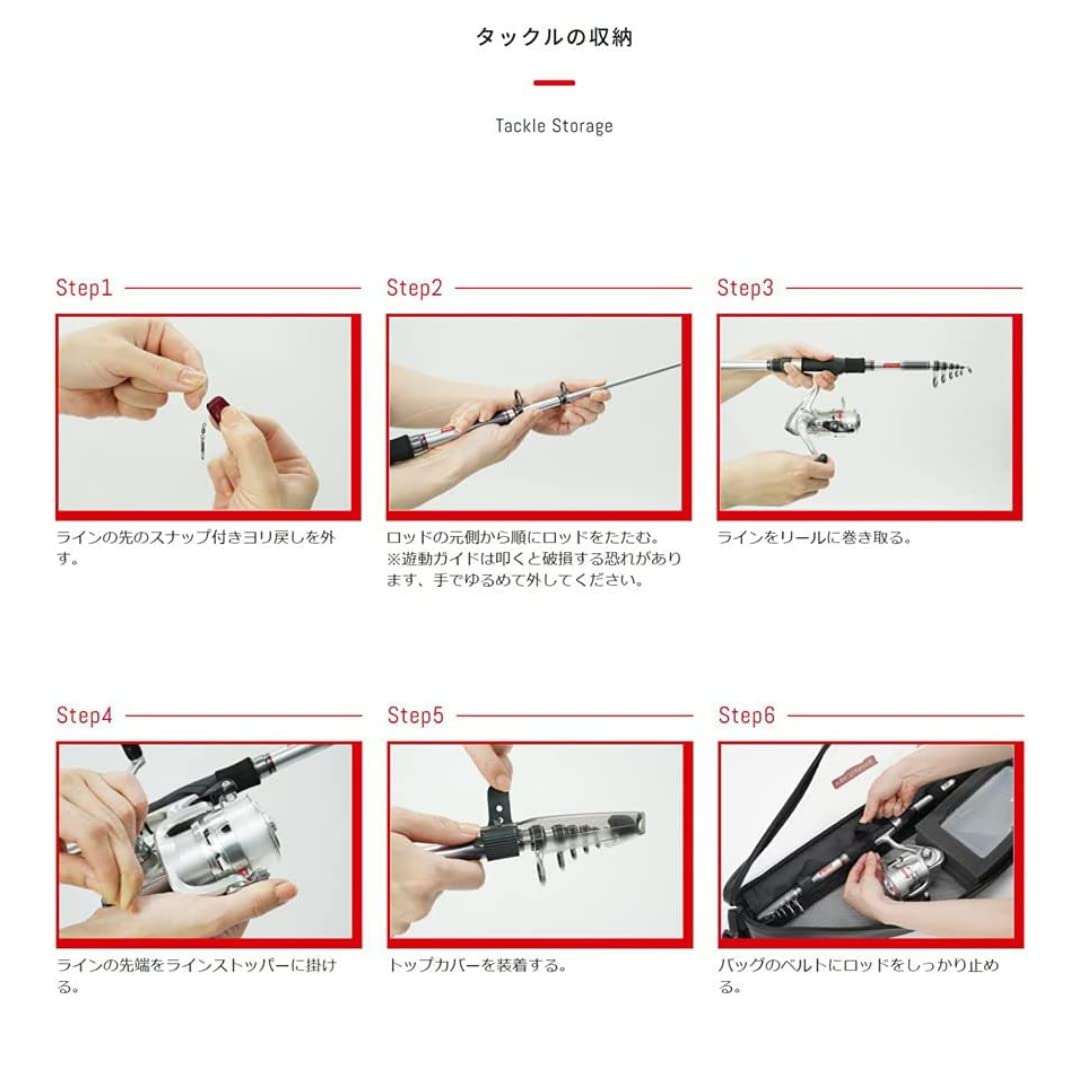 タックルの収納

Tackle Storage

Step1

ラインの先のスナップ付きヨリ戻しを外す。

Step2

ロッドの元側から順にロッドをたたむ。
※遊動ガイドは叩くと破損する恐れがあります、手でゆるめて外してください。

Step3

ラインをリールに巻き取る。

Step4

ラインの先端をラインストッパーに掛ける。

Step5

トップカバーを装着する。

Step6

バッグのベルトにロッドをしっかり止める。