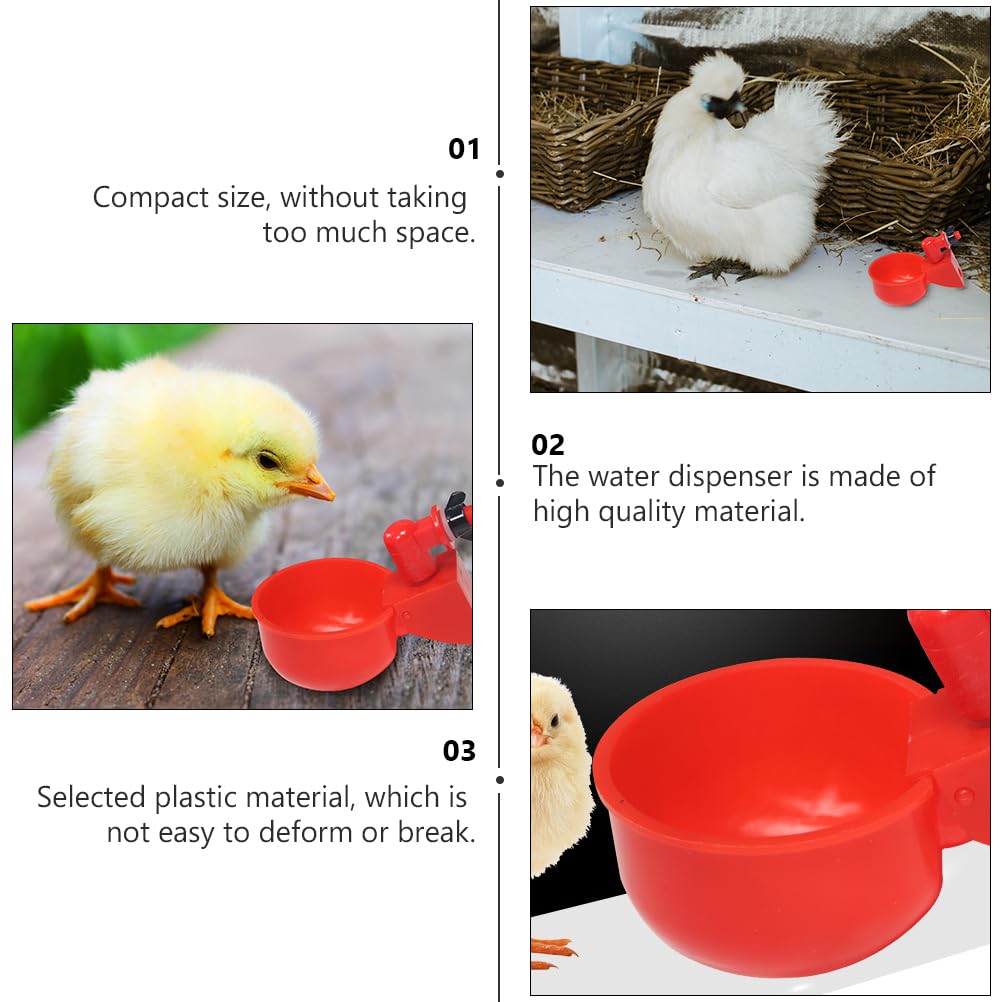 01
Compact size, without taking too much space.

02
The water dispenser is made of high quality material.

03
Selected plastic material, which is not easy to deform or break.