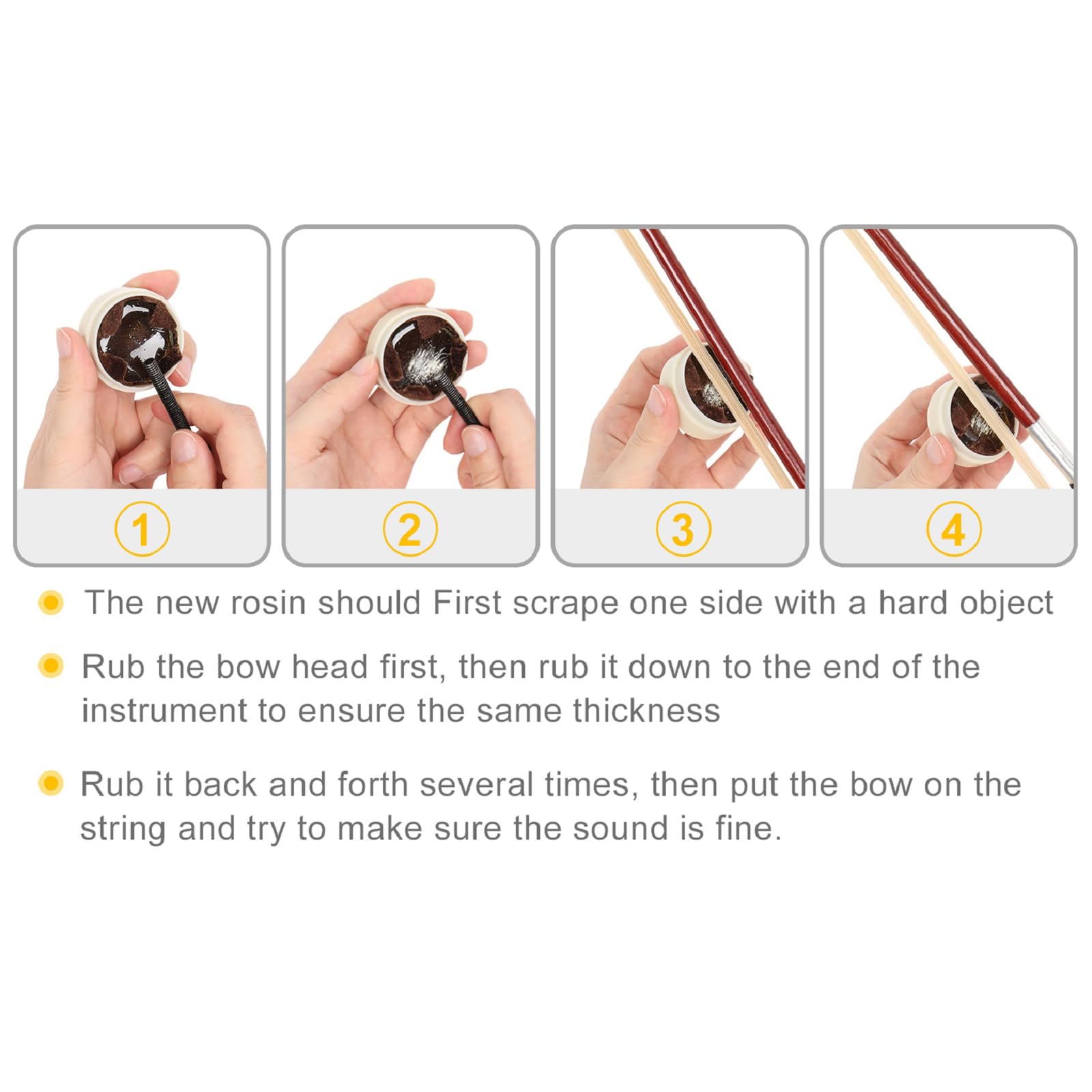 1

2

3

4

The new rosin should First scrape one side with a hard object

Rub the bow head first, then rub it down to the end of the instrument to ensure the same thickness

Rub it back and forth several times, then put the bow on the string and try to make sure the sound is fine.