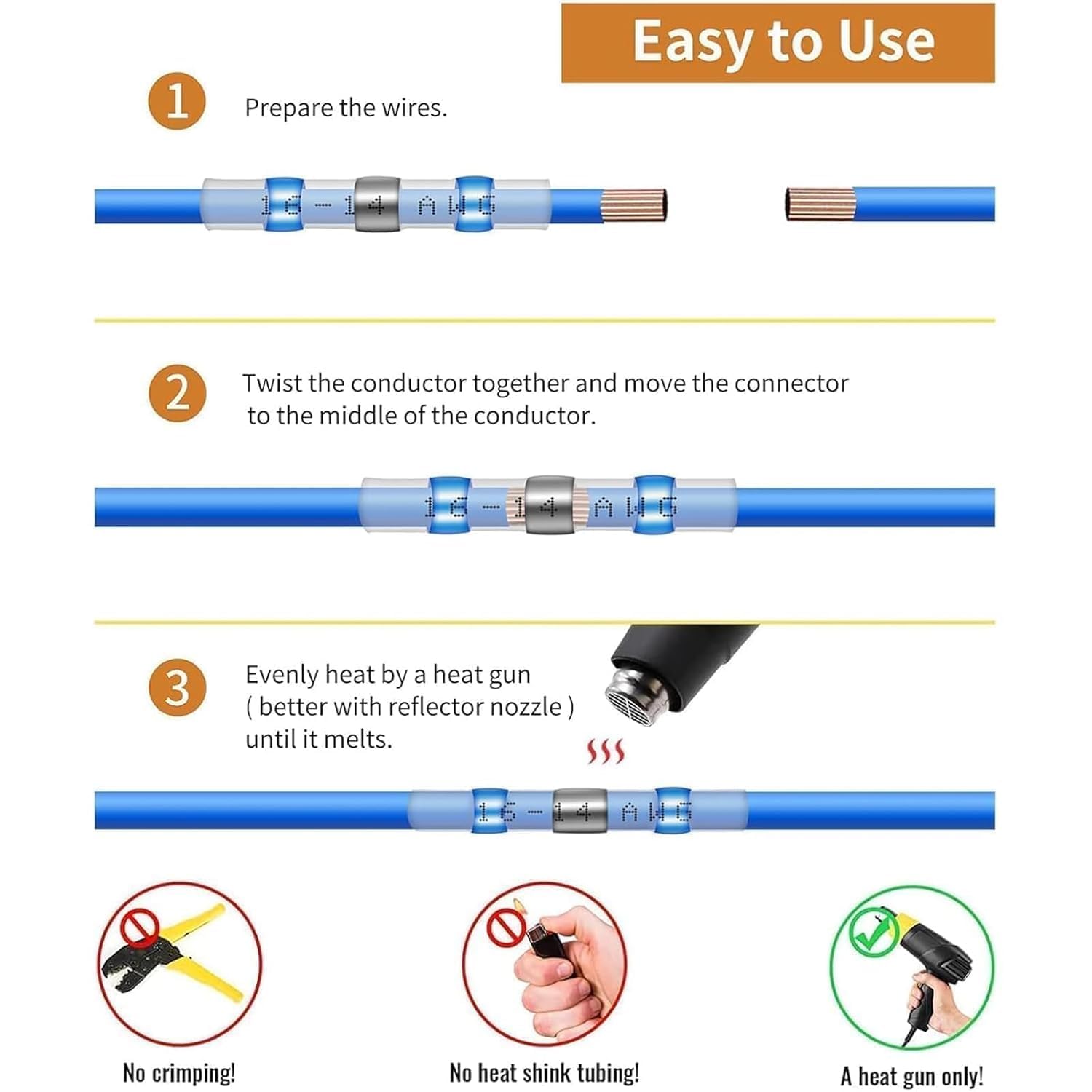 Easy to Use

1 Prepare the wires.

16-14 AWG

2 Twist the conductor together and move the connector to the middle of the conductor.

16-14 AWG

3 Evenly heat by a heat gun ( better with reflector nozzle ) until it melts.

16-14 AWG

No crimping!

No heat shink tubing!

A heat gun only!