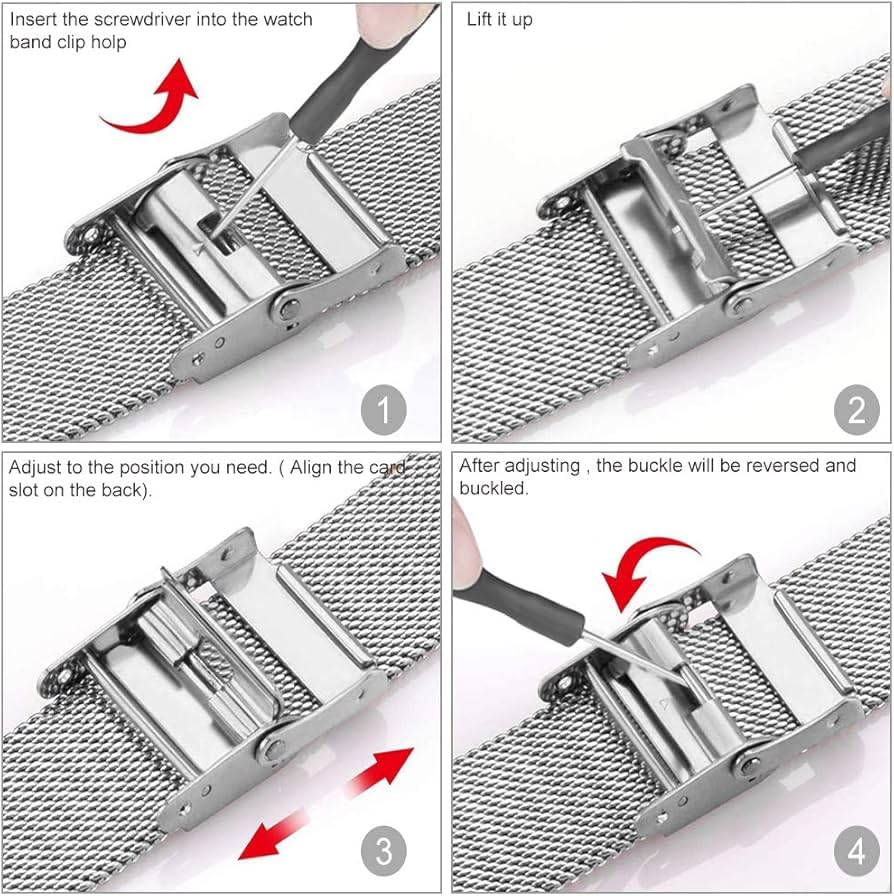 Insert the screwdriver into the watch band clip holp

1

Lift it up

2

Adjust to the position you need. ( Align the card slot on the back).

3

After adjusting , the buckle will be reversed and buckled.

4