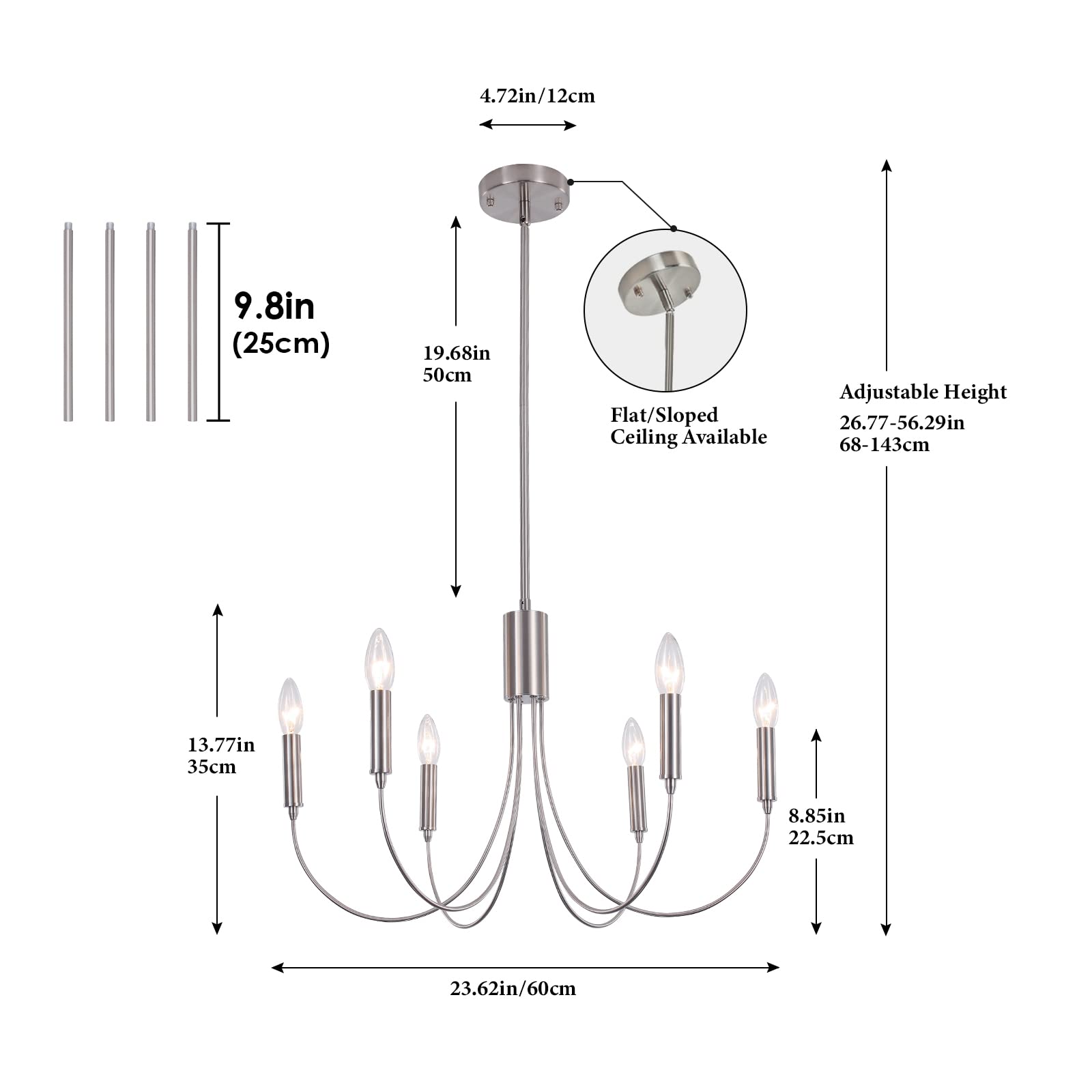 4.72in/12cm

9.8in
(25cm)

19.68in
50cm

Flat/Sloped
Ceiling Available

Adjustable Height
26.77-56.29in
68-143cm

13.77in
35cm

8.85in
22.5cm

23.62in/60cm