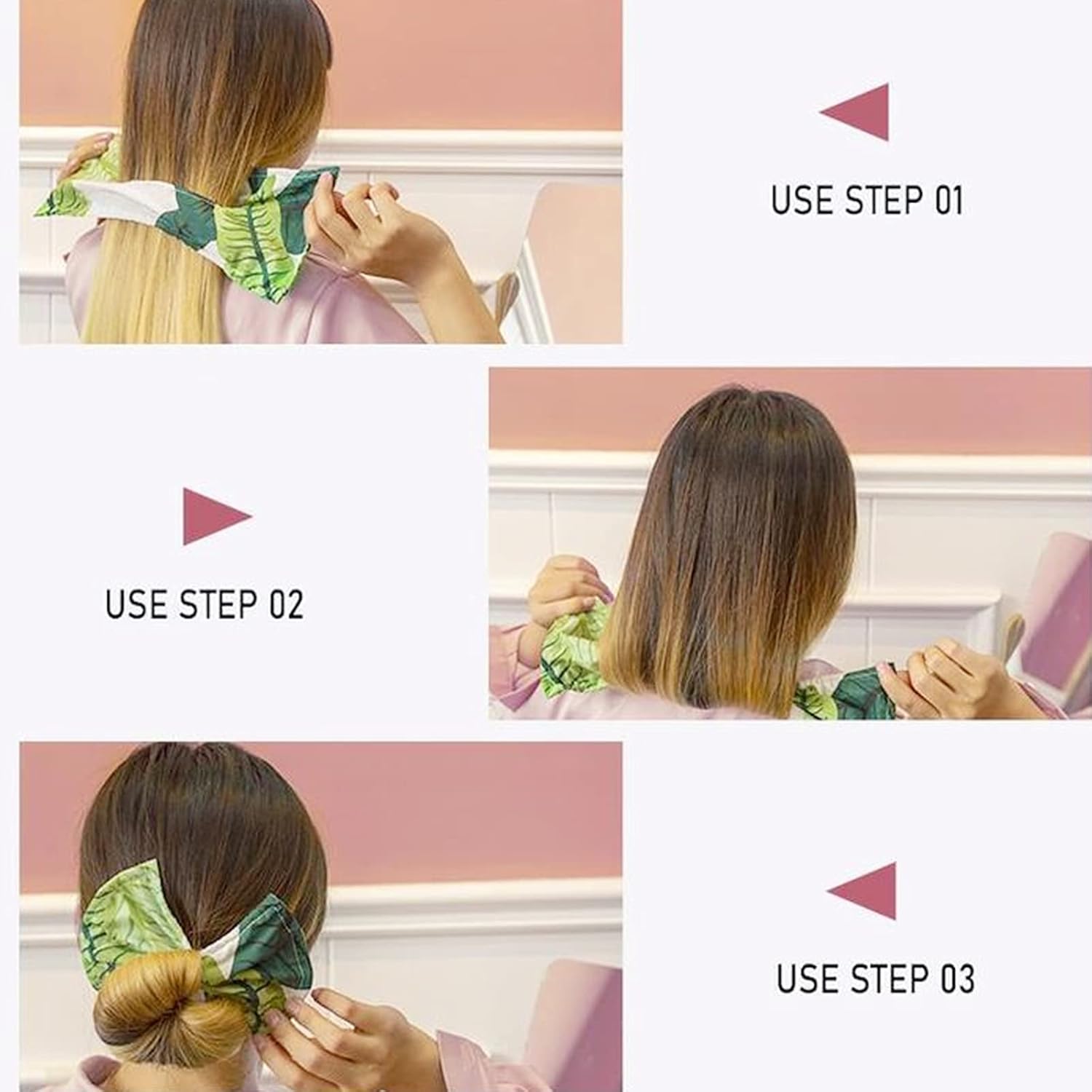 USE STEP 01

USE STEP 02

USE STEP 03