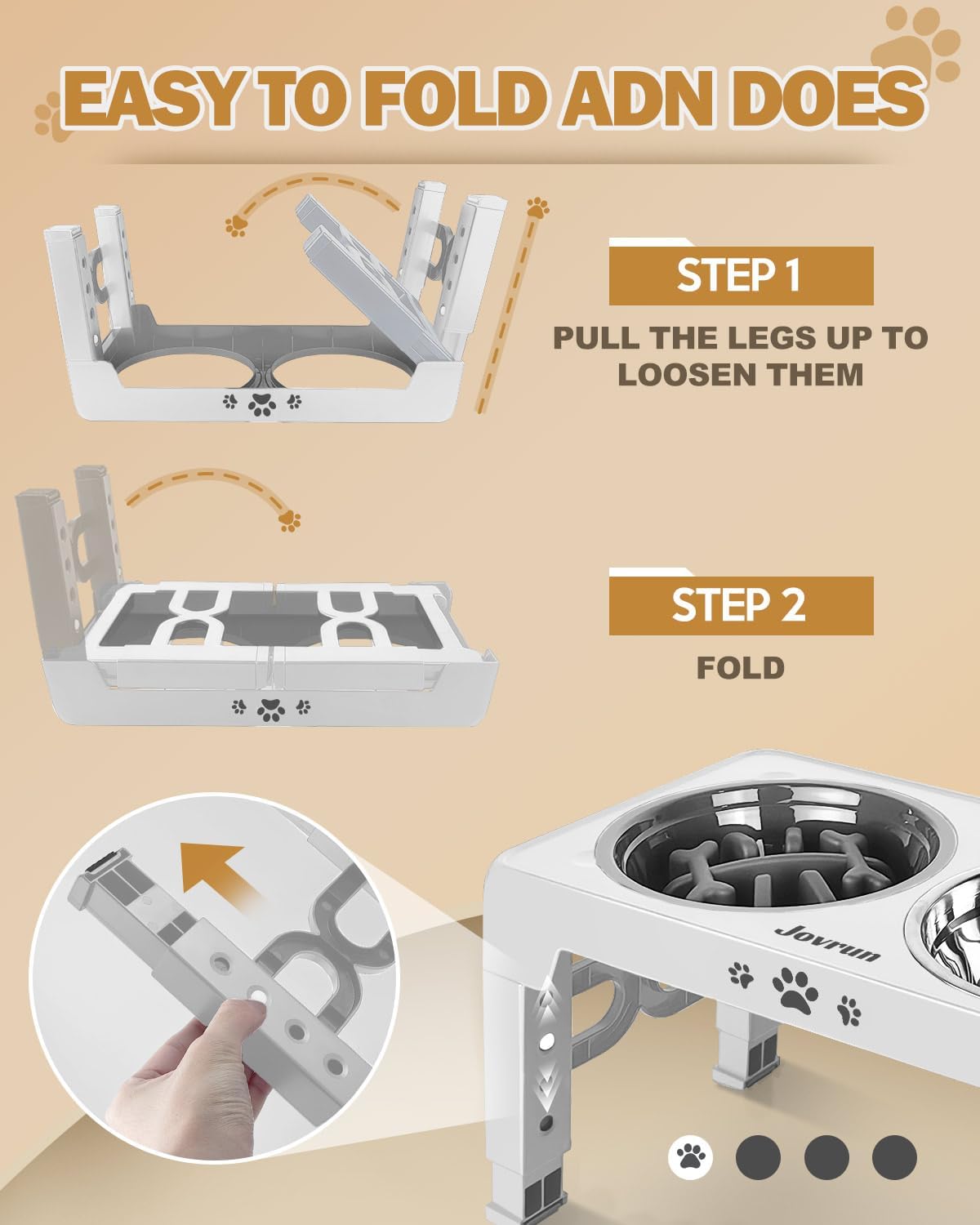 EASY TO FOLD ADN DOES

STEP 1

PULL THE LEGS UP TO LOOSEN THEM

STEP 2

FOLD

Jovrun