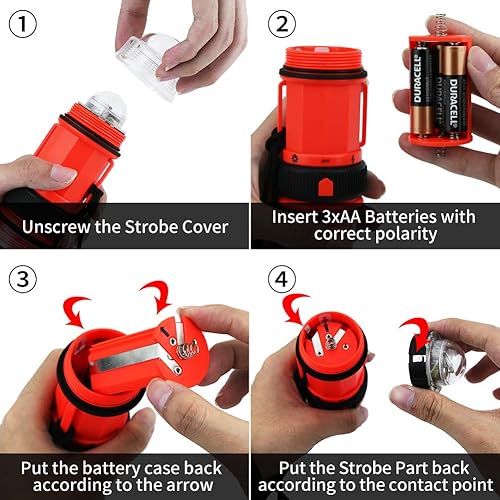 ①

Unscrew the Strobe Cover

②

DURACELL
DURACELL

Insert 3xAA Batteries with correct polarity

③

Put the battery case back according to the arrow

④

Put the Strobe Part back according to the contact point