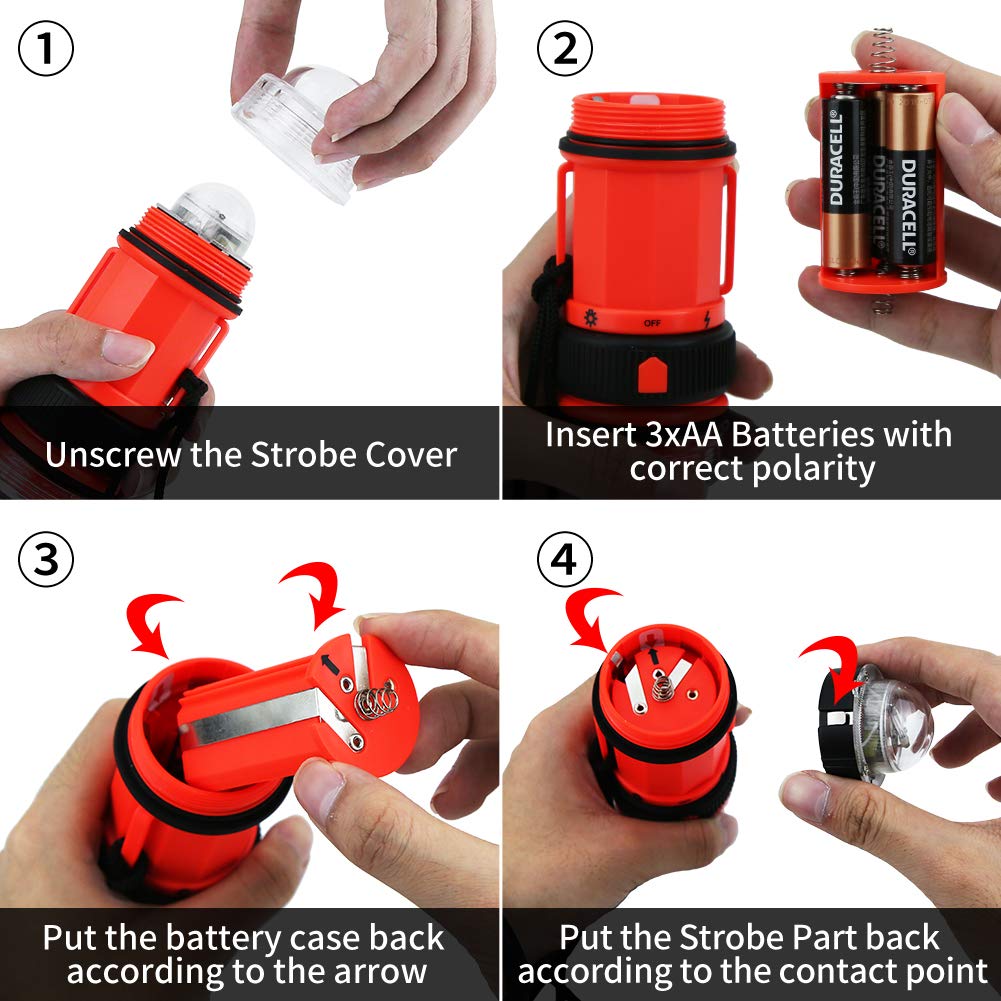 ①

Unscrew the Strobe Cover

②

DURACELL

DURACELL

DURACELL

OFF

Insert 3xAA Batteries with correct polarity

③

Put the battery case back according to the arrow

④

Put the Strobe Part back according to the contact point