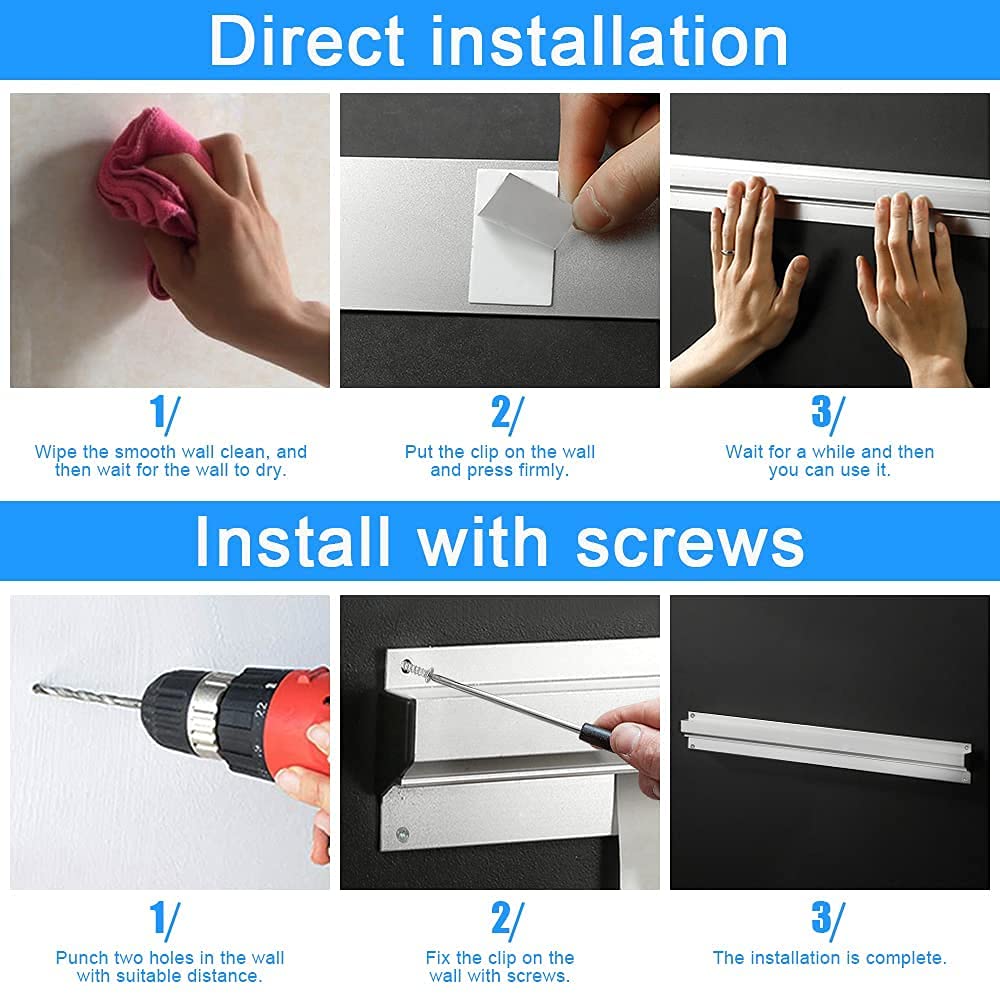 Direct installation

1/
Wipe the smooth wall clean, and then wait for the wall to dry.

2/
Put the clip on the wall and press firmly.

3/
Wait for a while and then you can use it.

Install with screws

22

1/
Punch two holes in the wall with suitable distance.

2/
Fix the clip on the wall with screws.

3/
The installation is complete.