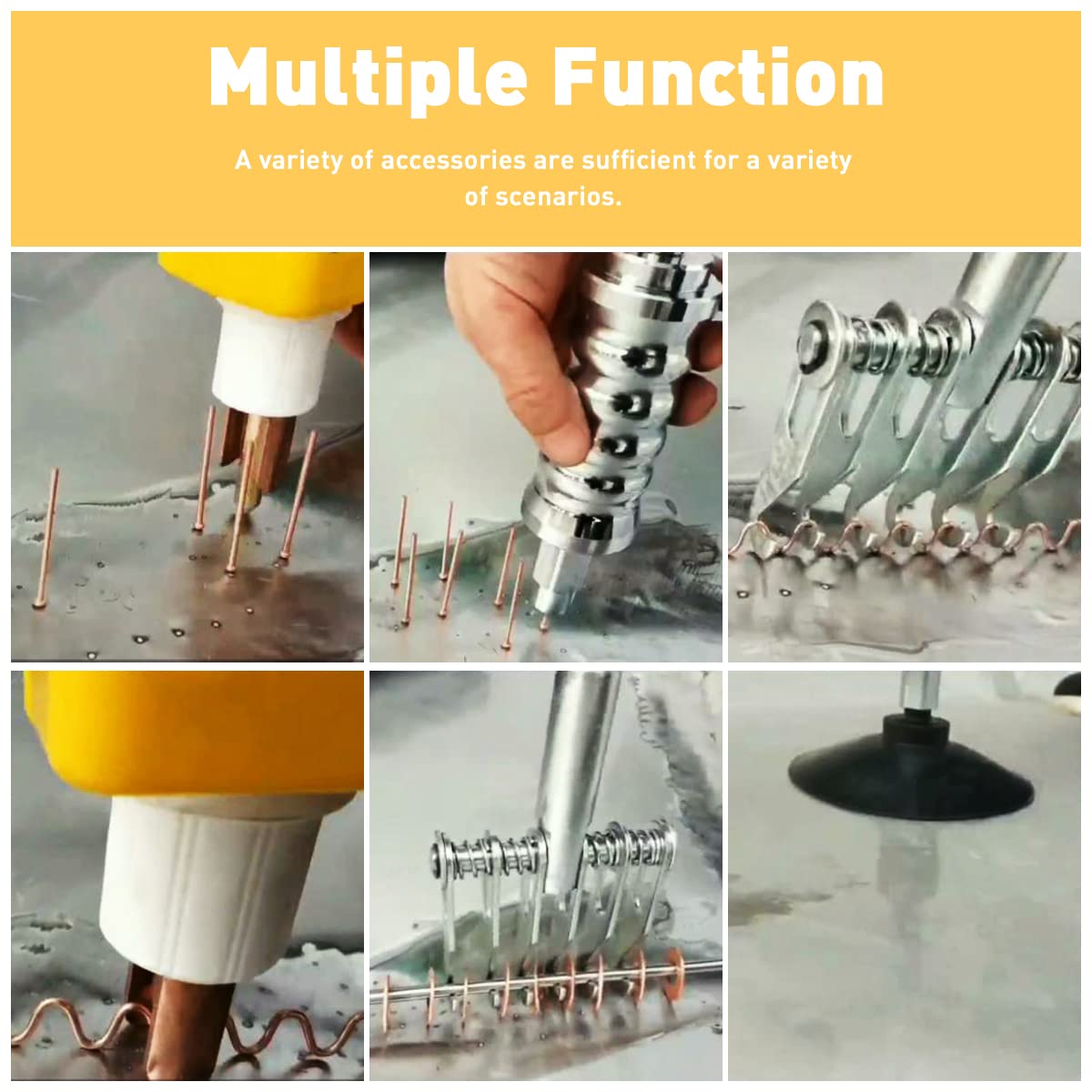 Multiple Function

A variety of accessories are sufficient for a variety of scenarios.