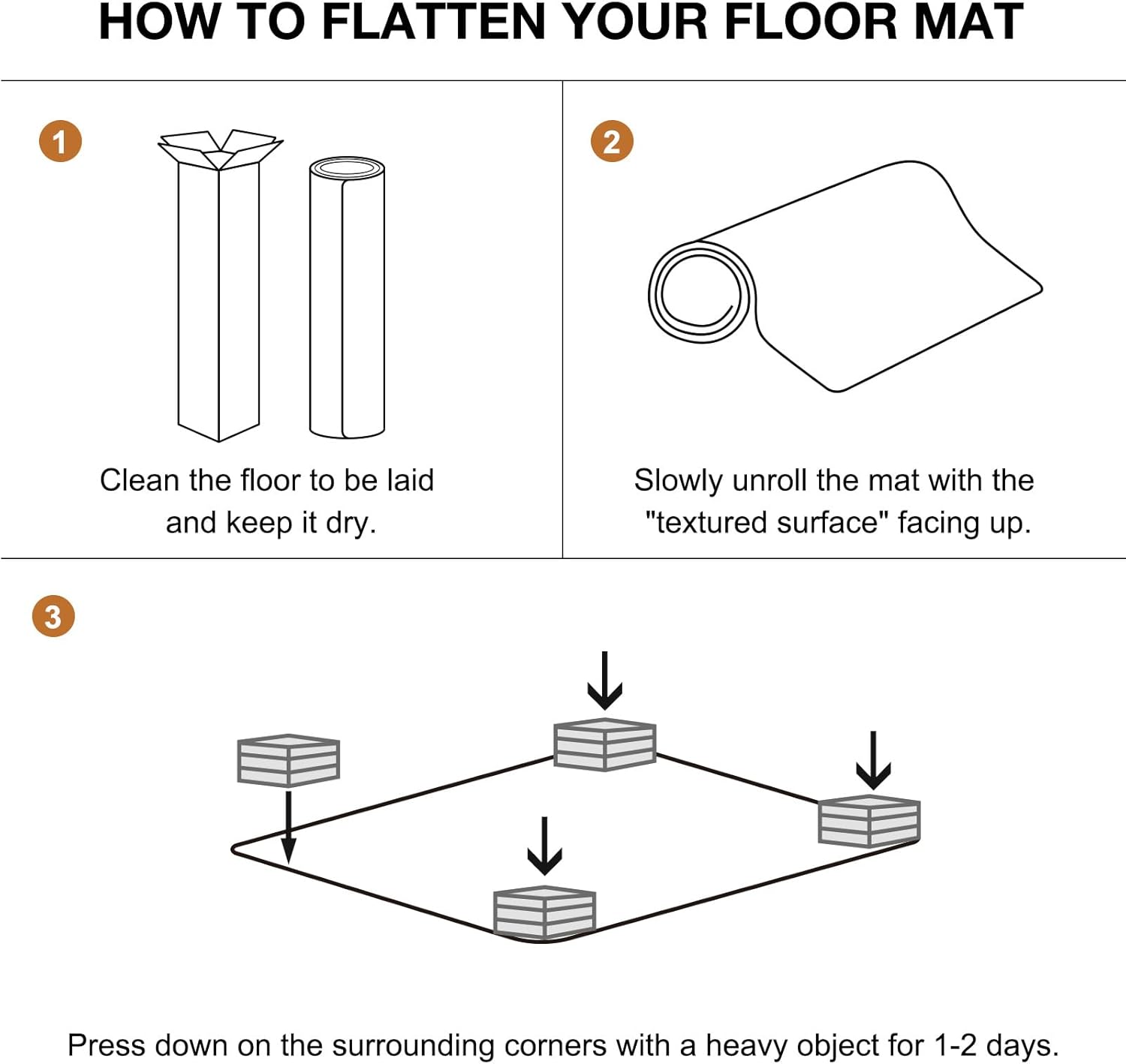 HOW TO FLATTEN YOUR FLOOR MAT

1

Clean the floor to be laid and keep it dry.

2

Slowly unroll the mat with the "textured surface" facing up.

3

Press down on the surrounding corners with a heavy object for 1-2 days.