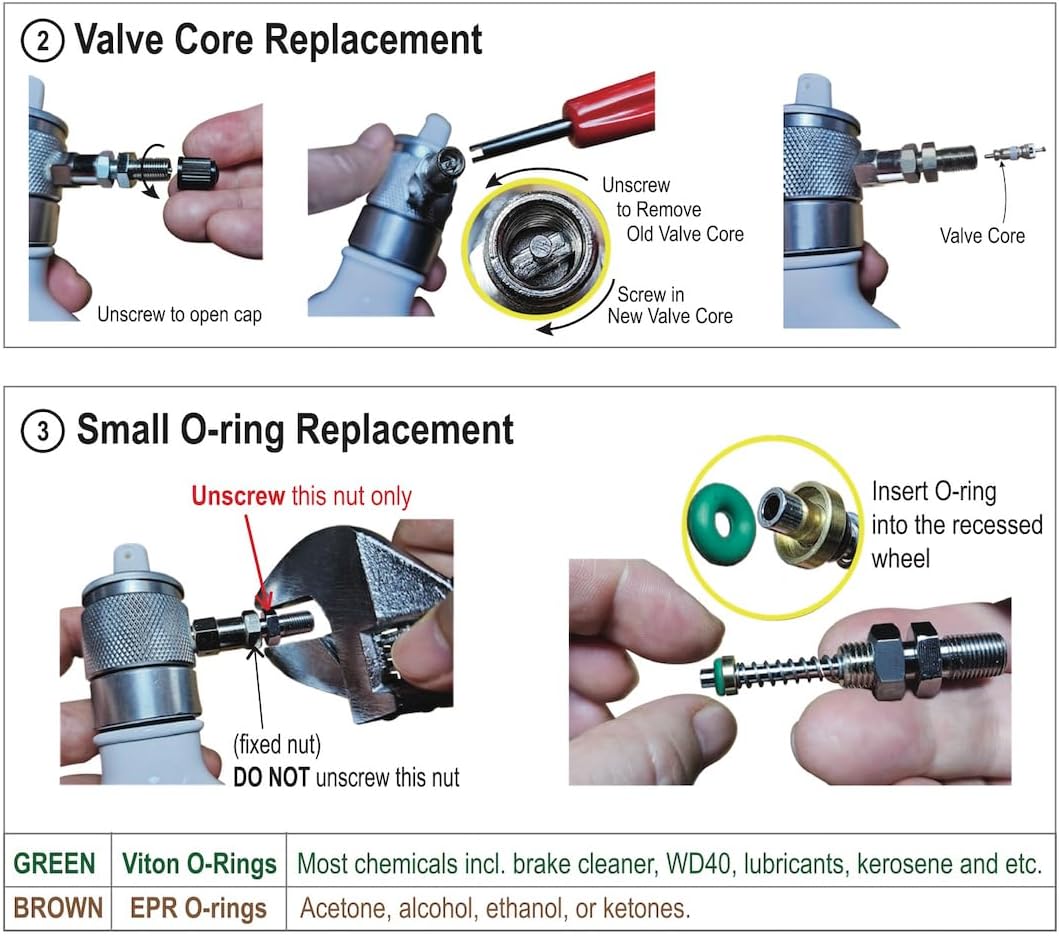 2 Valve Core Replacement

Unscrew to open cap

Unscrew to Remove Old Valve Core

Screw in New Valve Core

Valve Core

3 Small O-ring Replacement

Unscrew this nut only

(fixed nut)
DO NOT unscrew this nut

Insert O-ring into the recessed wheel

| GREEN | Viton O-Rings | Most chemicals incl. brake cleaner, WD40, lubricants, kerosene and etc. |
|---|---|---|
| BROWN | EPR O-rings | Acetone, alcohol, ethanol, or ketones. |