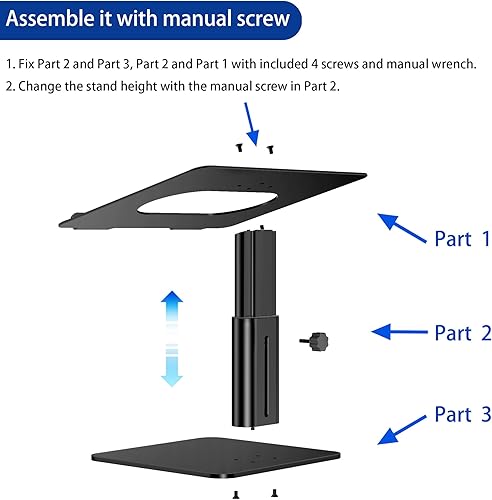 Assemble it with manual screw

1. Fix Part 2 and Part 3, Part 2 and Part 1 with included 4 screws and manual wrench.
2. Change the stand height with the manual screw in Part 2.

Part 1

Part 2

Part 3