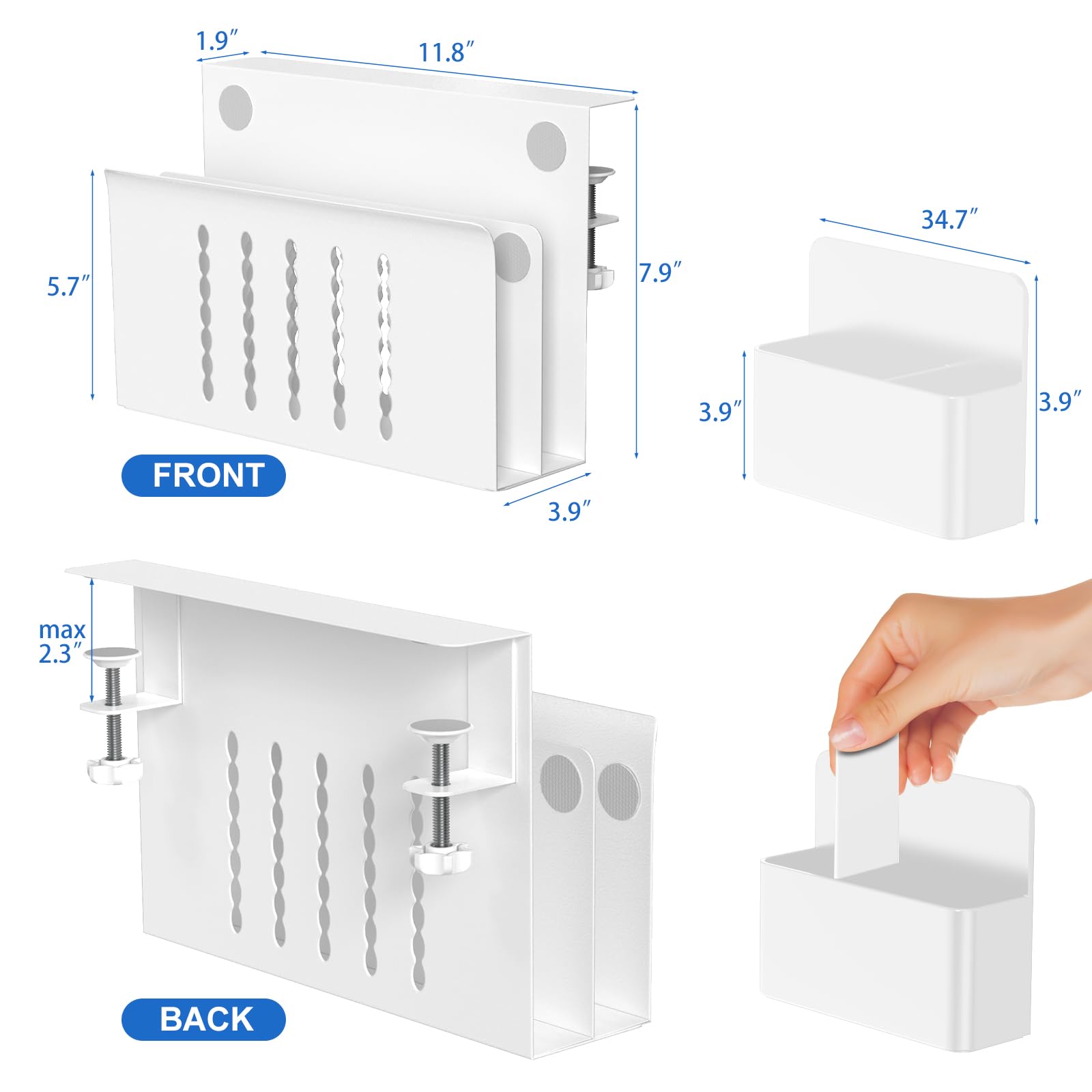 1.9″
11.8″
5.7″
7.9″
FRONT
3.9″
34.7″
3.9″
3.9″
max 2.3″
BACK