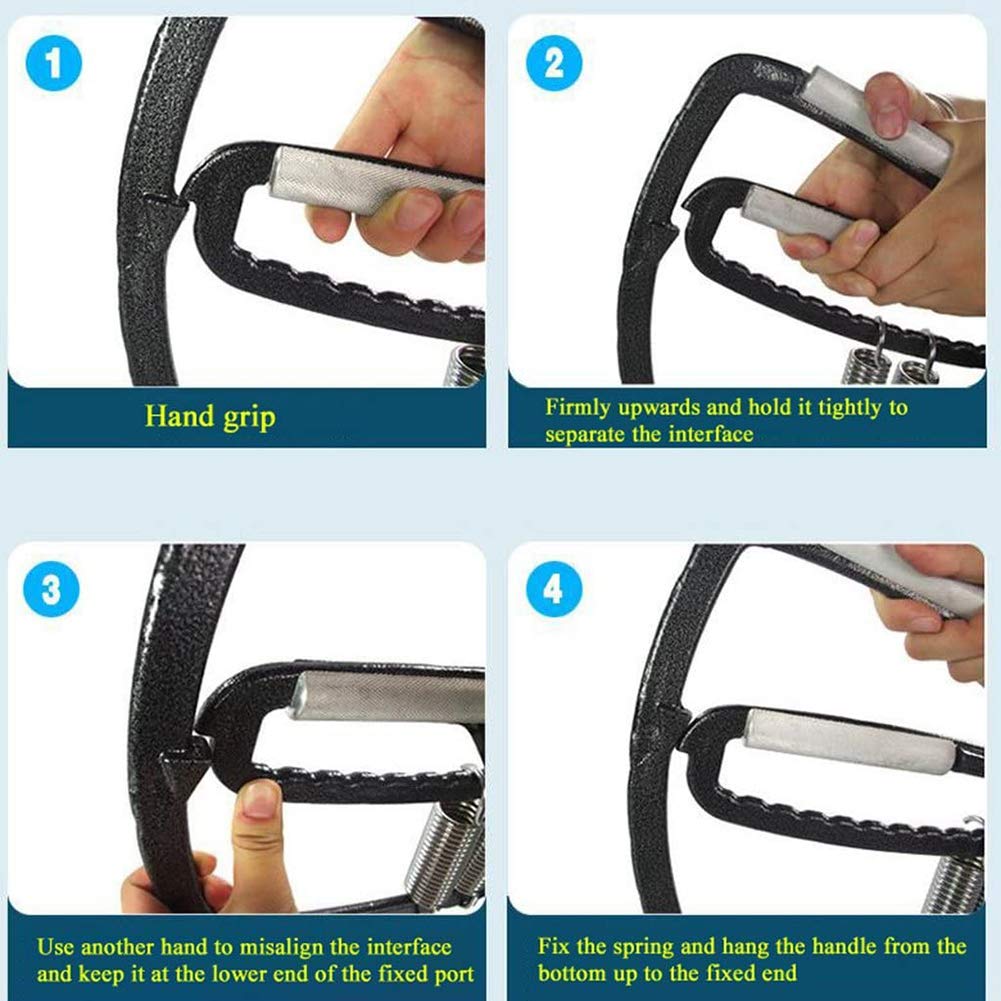 1

Hand grip

2

Firmly upwards and hold it tightly to separate the interface

3

Use another hand to misalign the interface and keep it at the lower end of the fixed port

4

Fix the spring and hang the handle from the bottom up to the fixed end