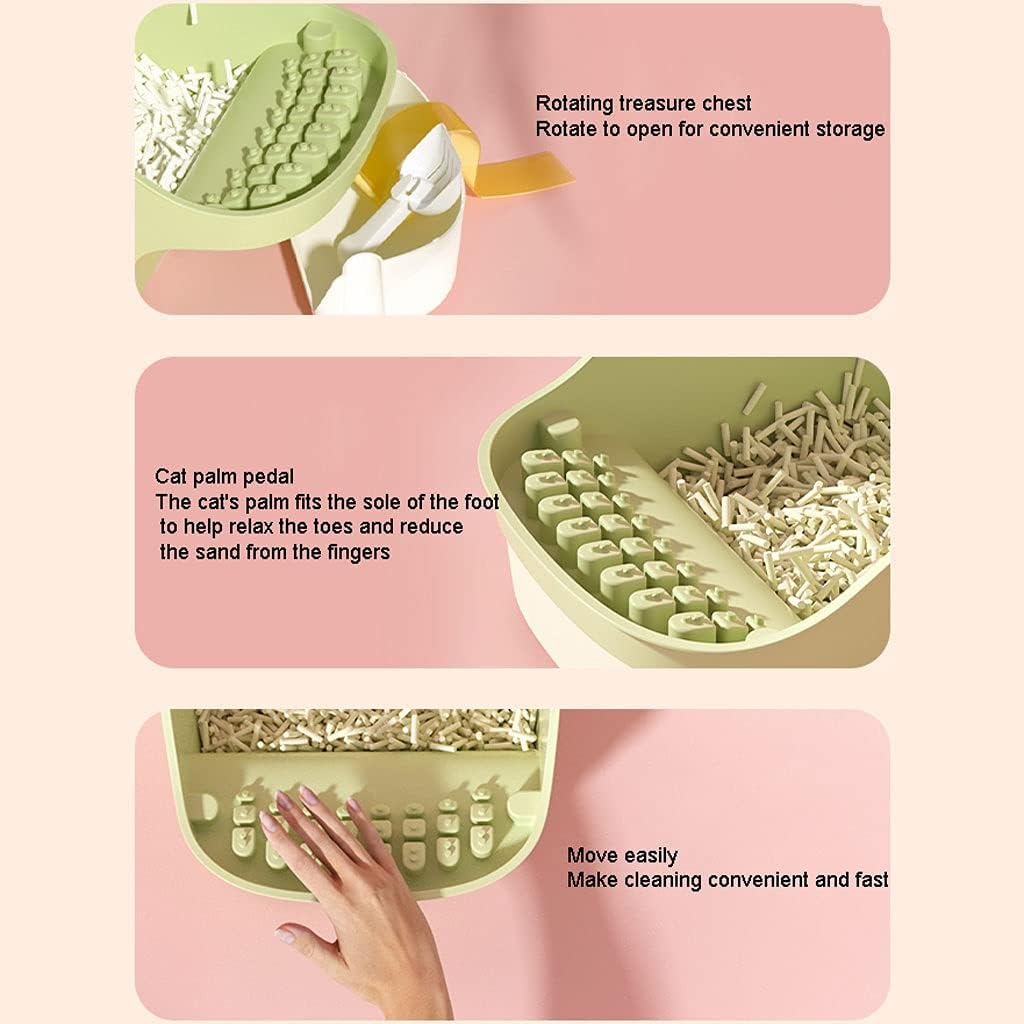 Rotating treasure chest
Rotate to open for convenient storage

Cat palm pedal
The cat's palm fits the sole of the foot to help relax the toes and reduce the sand from the fingers

Move easily
Make cleaning convenient and fast