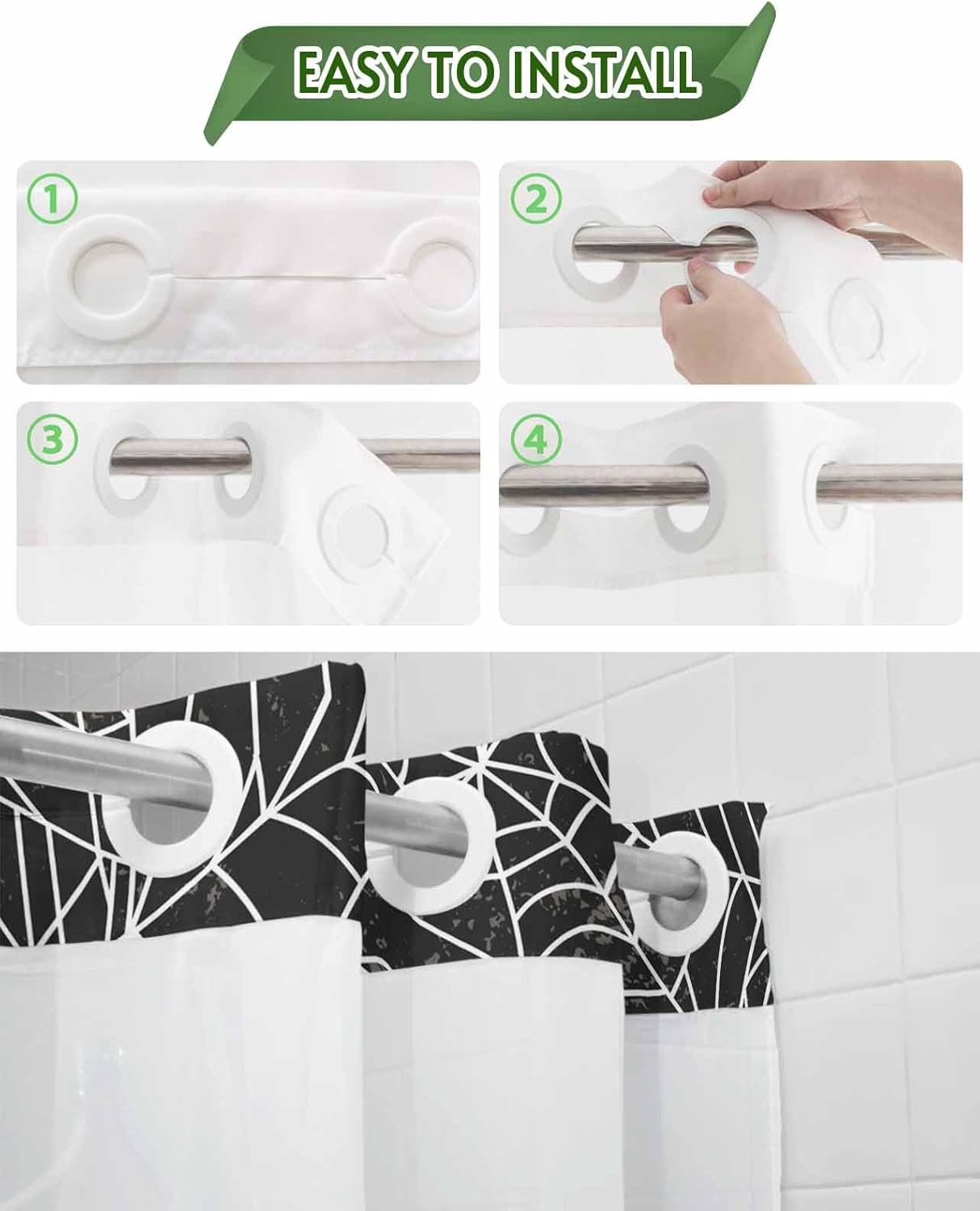 EASY TO INSTALL

①

②

③

④