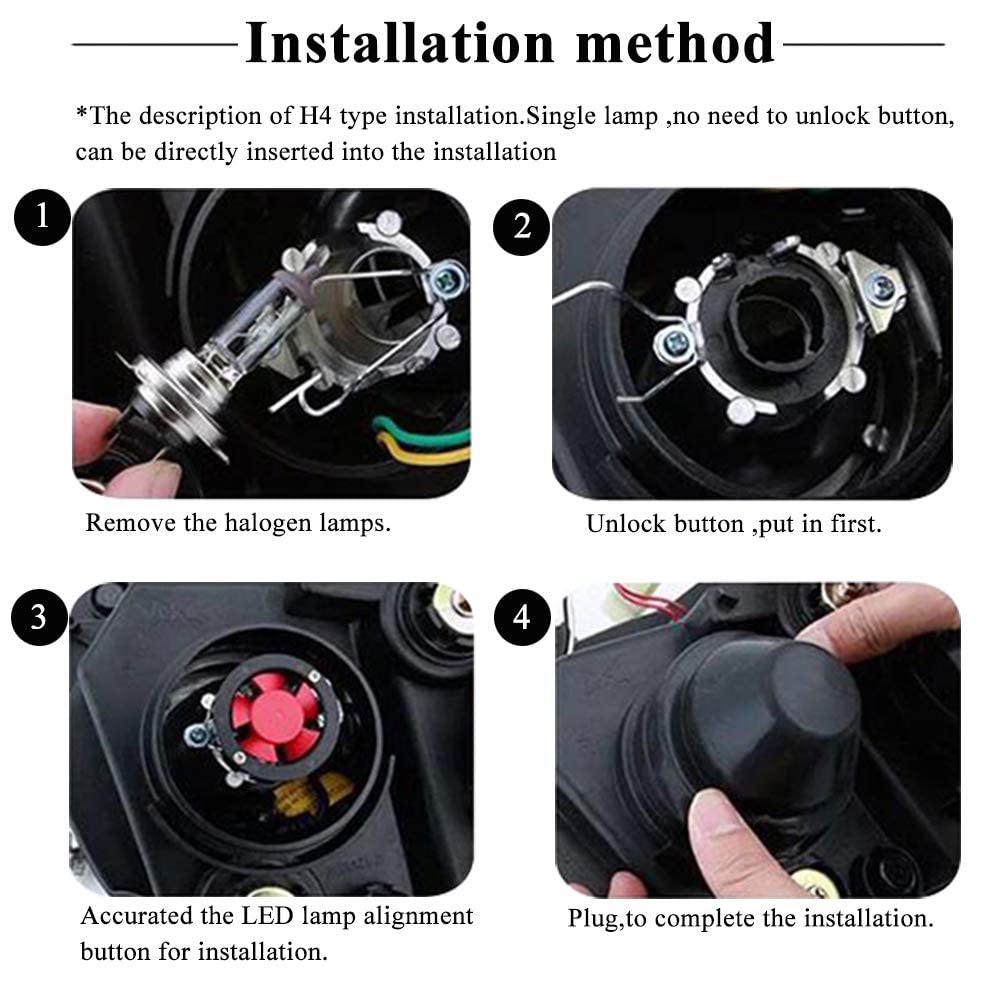 Installation method

*The description of H4 type installation.Single lamp ,no need to unlock button, can be directly inserted into the installation

1

Remove the halogen lamps.

2

Unlock button ,put in first.

3

Accurated the LED lamp alignment button for installation.

4

Plug,to complete the installation.