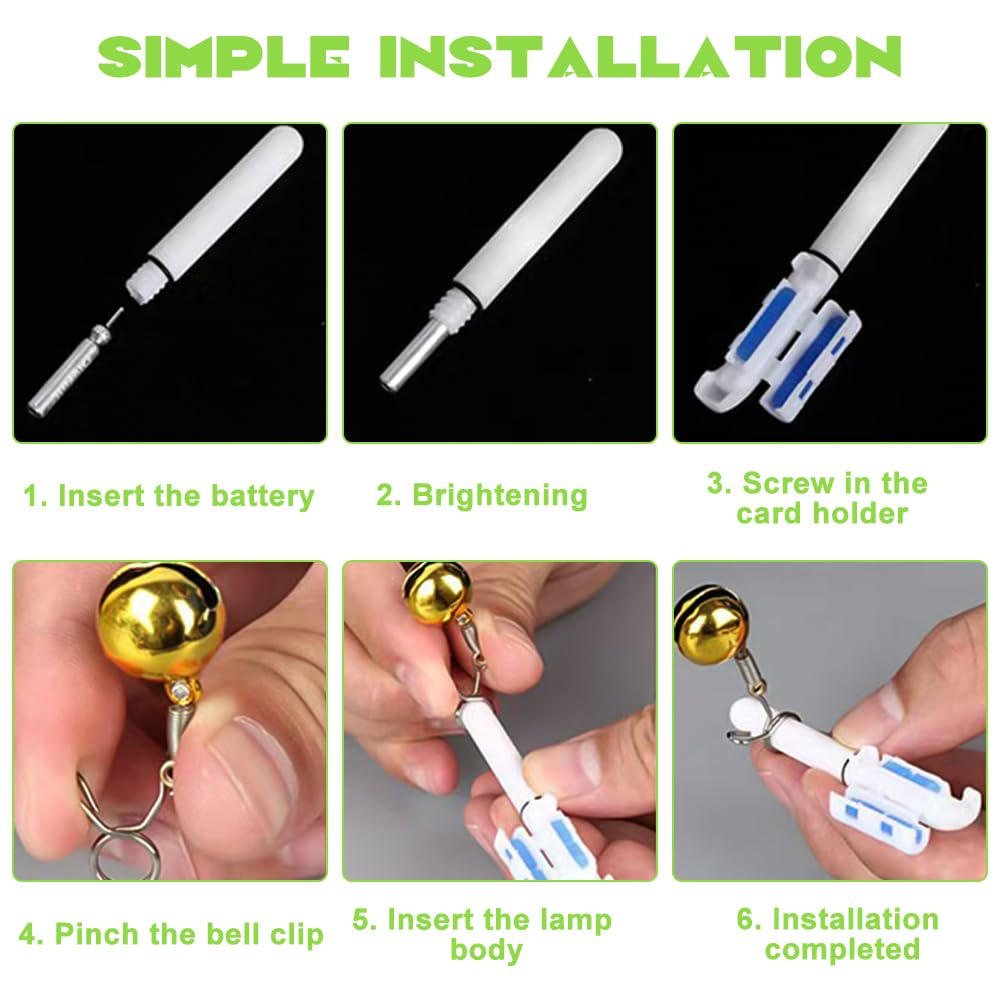 SIMPLE INSTALLATION

1. Insert the battery

2. Brightening

3. Screw in the card holder

4. Pinch the bell clip

5. Insert the lamp body

6. Installation completed