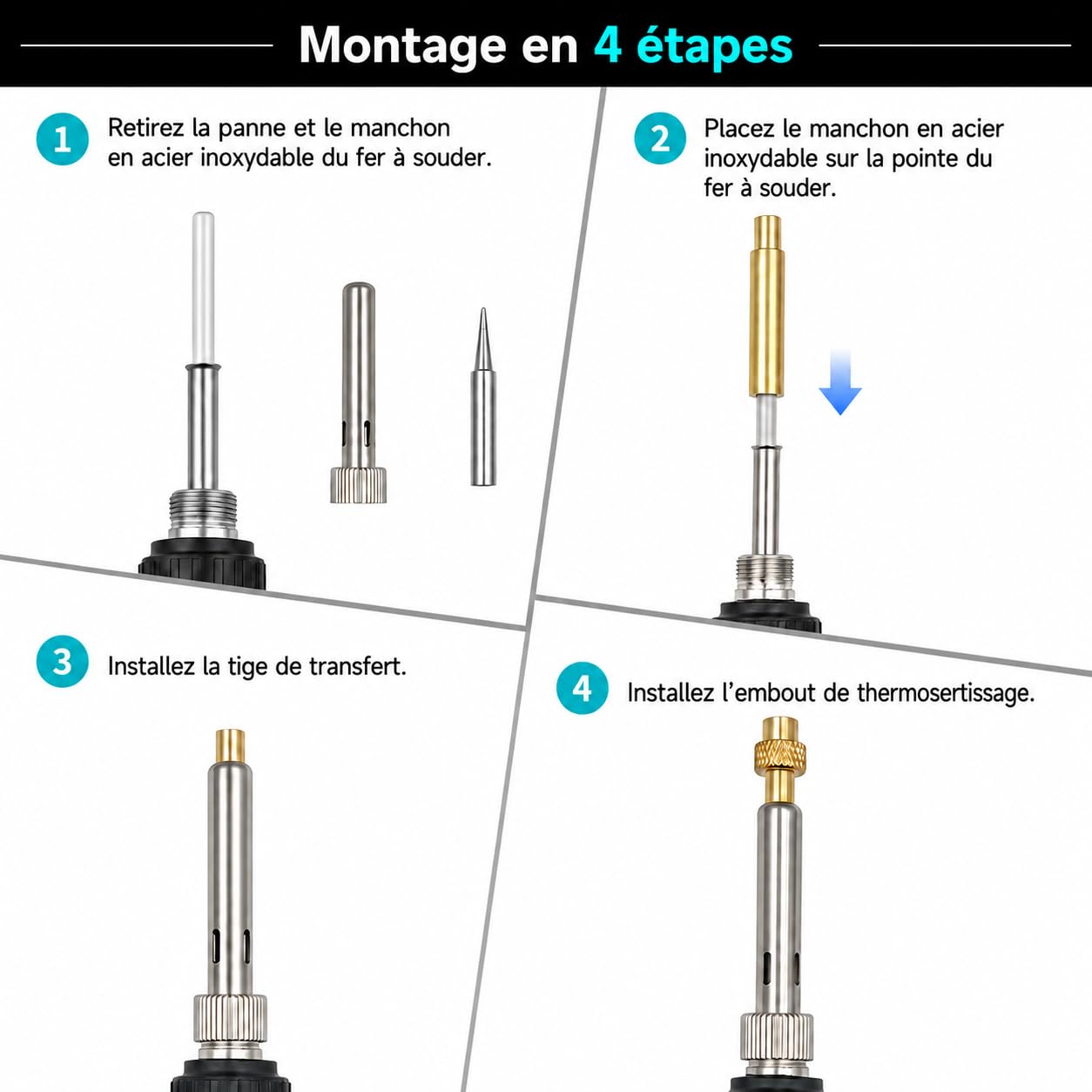 Montage en 4 étapes

1 Retirez la panne et le manchon en acier inoxydable du fer à souder.

2 Placez le manchon en acier inoxydable sur la pointe du fer à souder.

3 Installez la tige de transfert.

4 Installez l'embout de thermosertissage.