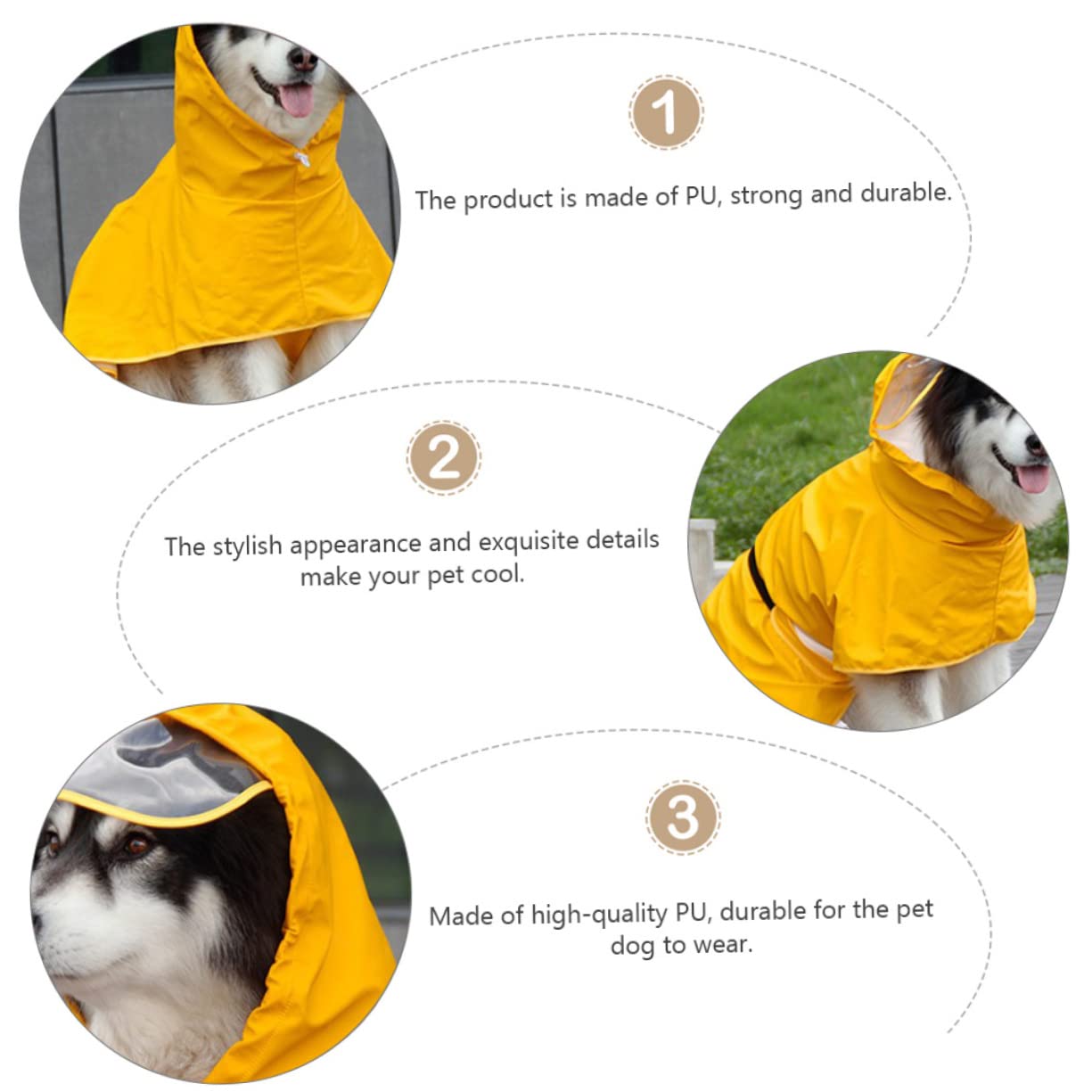 1

The product is made of PU, strong and durable.

2

The stylish appearance and exquisite details make your pet cool.

3

Made of high-quality PU, durable for the pet dog to wear.