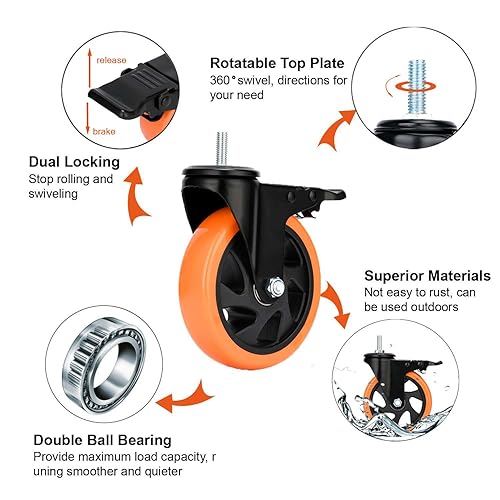 release

brake

Rotatable Top Plate
360° swivel, directions for your need

Dual Locking
Stop rolling and swiveling

Superior Materials
Not easy to rust, can be used outdoors

Double Ball Bearing
Provide maximum load capacity, r uning smoother and quieter