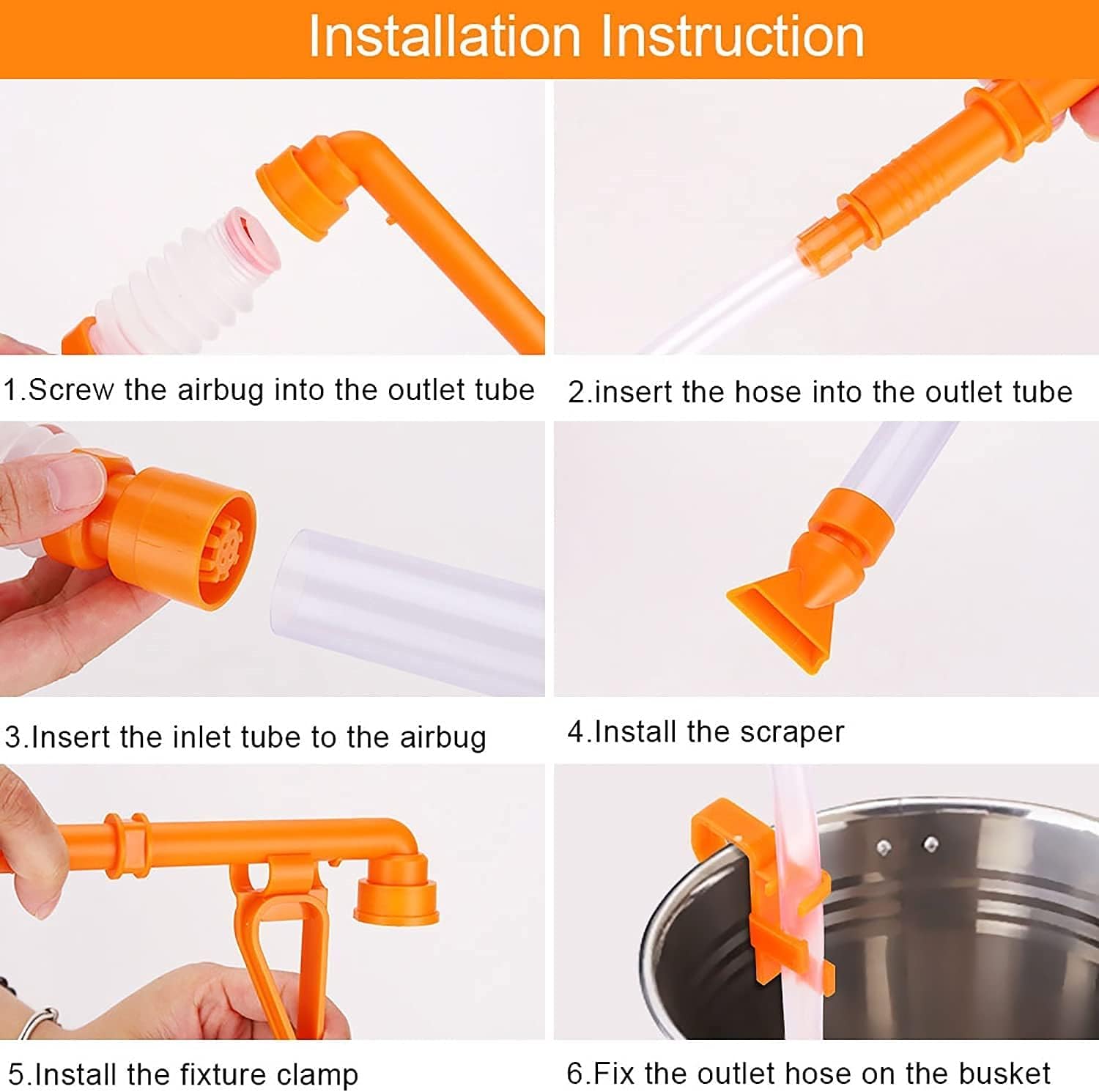 Installation Instruction

1.Screw the airbug into the outlet tube

2.insert the hose into the outlet tube

3.Insert the inlet tube to the airbug

4.Install the scraper

5.Install the fixture clamp

6.Fix the outlet hose on the busket