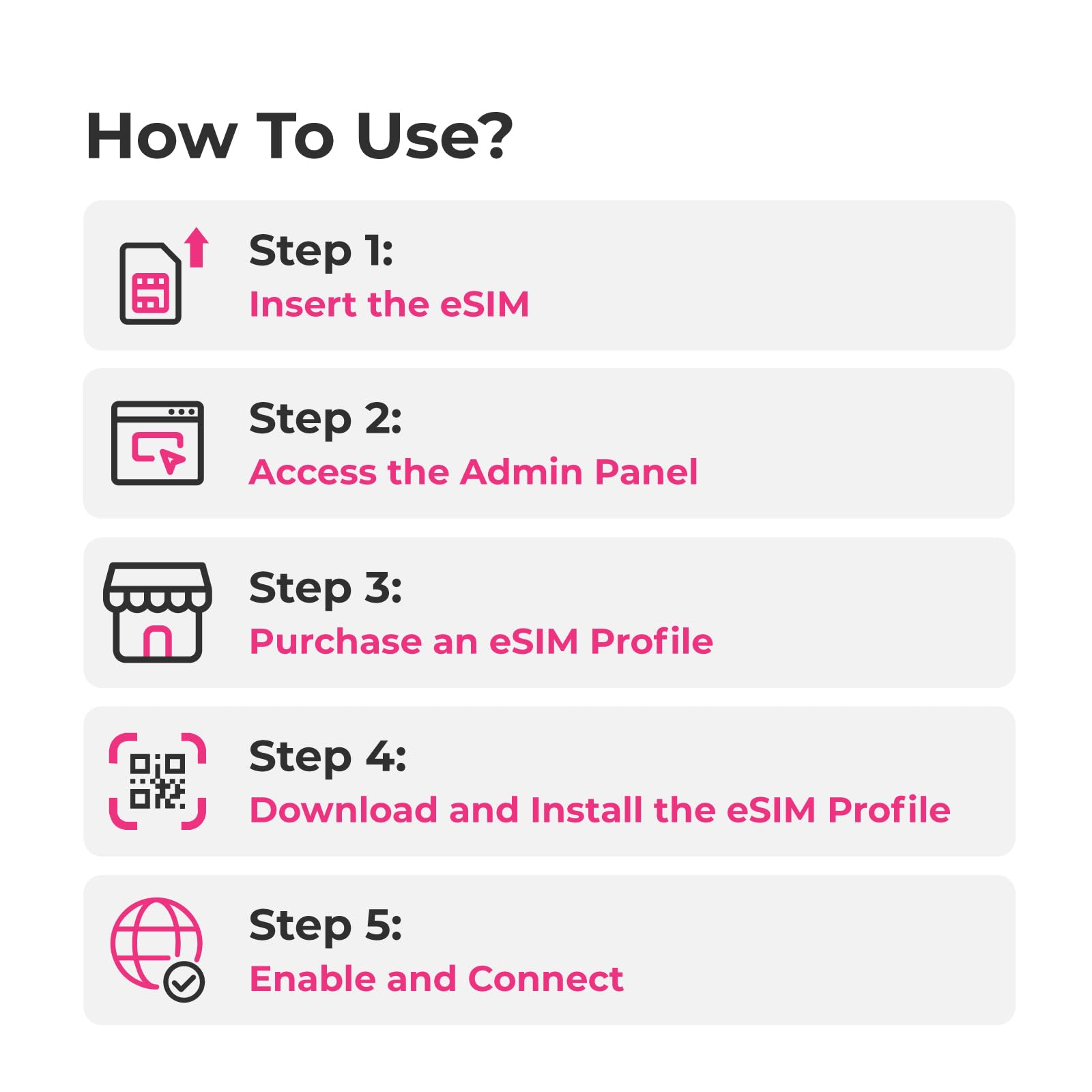 How To Use?

Step 1:
Insert the eSIM

Step 2:
Access the Admin Panel

Step 3:
Purchase an eSIM Profile

Step 4:
Download and Install the eSIM Profile

Step 5:
Enable and Connect