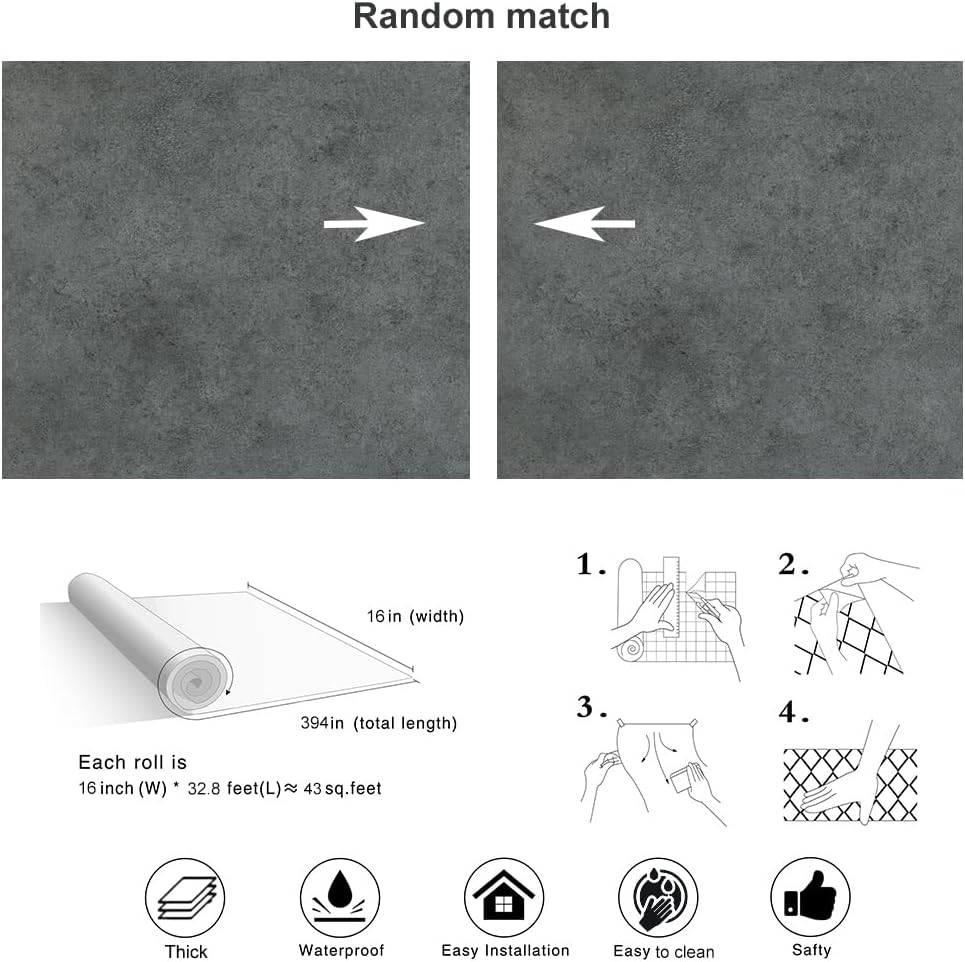 Random match

16in (width)

394in (total length)

Each roll is
16 inch (W) * 32.8 feet(L) ≈ 43 sq.feet

1.

2.

3.

4.

Thick

Waterproof

Easy Installation

Easy to clean

Safty