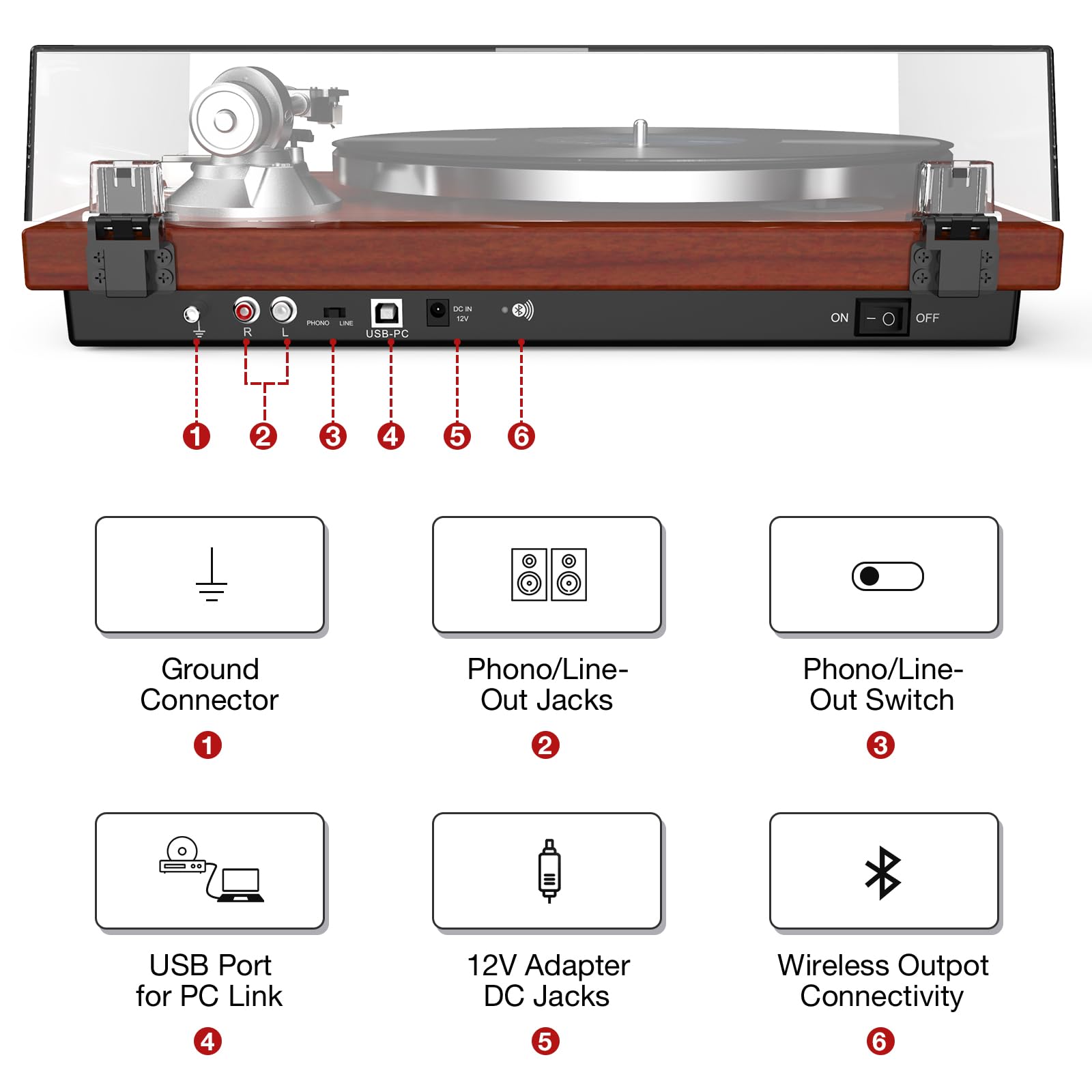 R L PHONO LINE USB-PC DC IN 12V ON OFF

1 2 3 4 5 6

Ground Connector
1

Phono/Line-Out Jacks
2

Phono/Line-Out Switch
3

USB Port for PC Link
4

12V Adapter DC Jacks
5

Wireless Outpot Connectivity
6