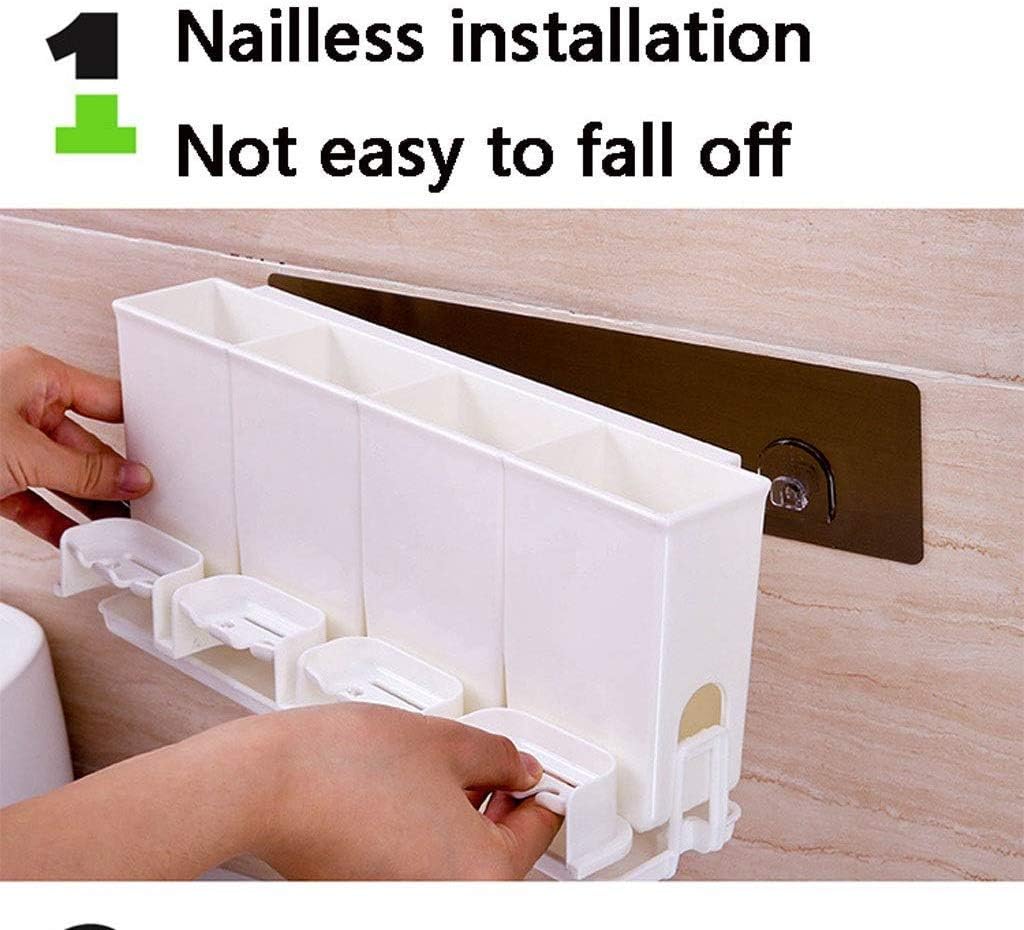 1 Nailless installation
Not easy to fall off