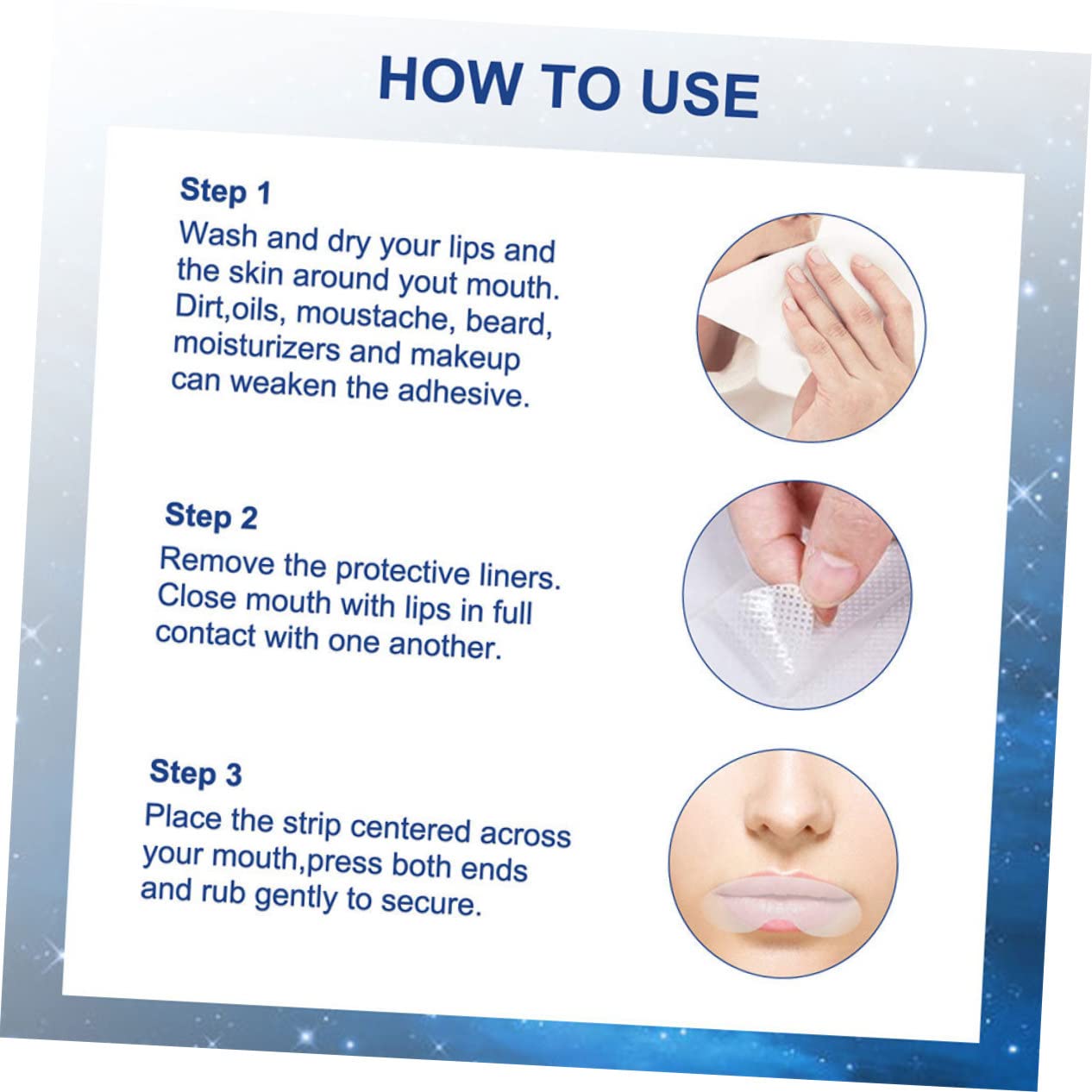 HOW TO USE

Step 1
Wash and dry your lips and the skin around yout mouth. Dirt,oils, moustache, beard, moisturizers and makeup can weaken the adhesive.

Step 2
Remove the protective liners. Close mouth with lips in full contact with one another.

Step 3
Place the strip centered across your mouth,press both ends and rub gently to secure.