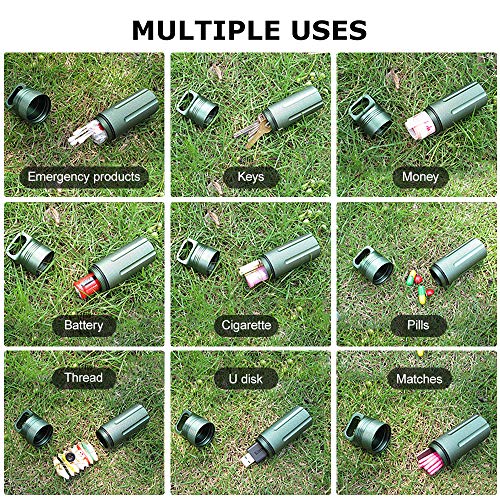 MULTIPLE USES

Emergency products

Keys

Money

Battery

Cigarette

Pills

Thread

U disk

Matches