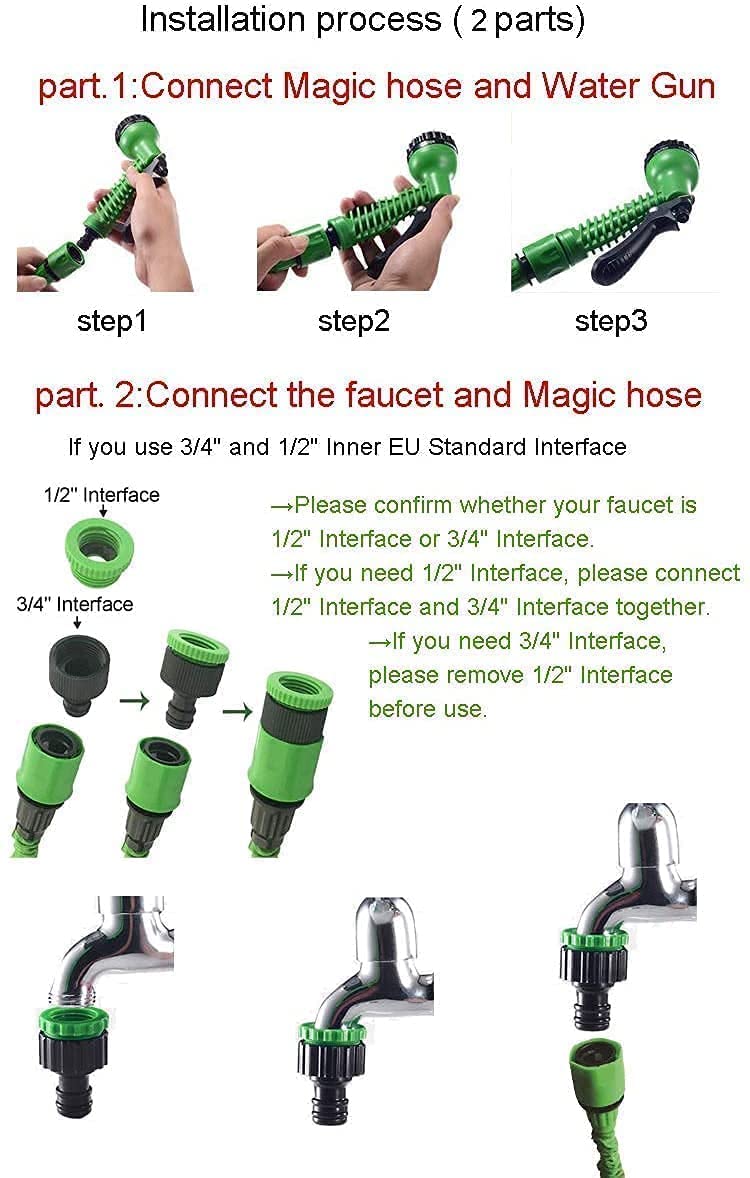 Installation process ( 2 parts)

part.1:Connect Magic hose and Water Gun

step1

step2

step3

part. 2:Connect the faucet and Magic hose

If you use 3/4" and 1/2" Inner EU Standard Interface

1/2" Interface

3/4" Interface

→Please confirm whether your faucet is 1/2" Interface or 3/4" Interface.
→If you need 1/2" Interface, please connect 1/2" Interface and 3/4" Interface together.
→If you need 3/4" Interface, please remove 1/2" Interface before use.