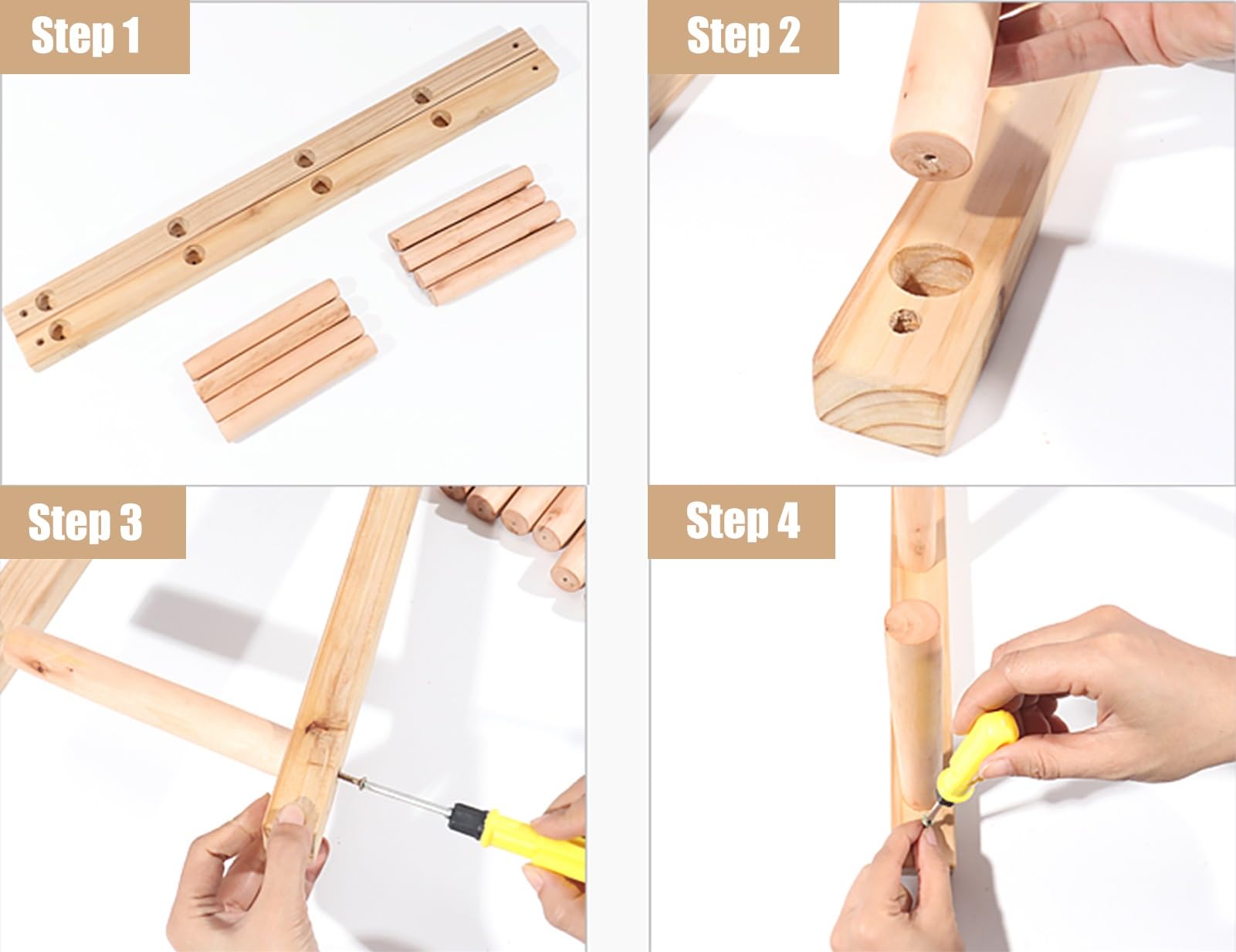 Step 1

Step 2

Step 3

Step 4