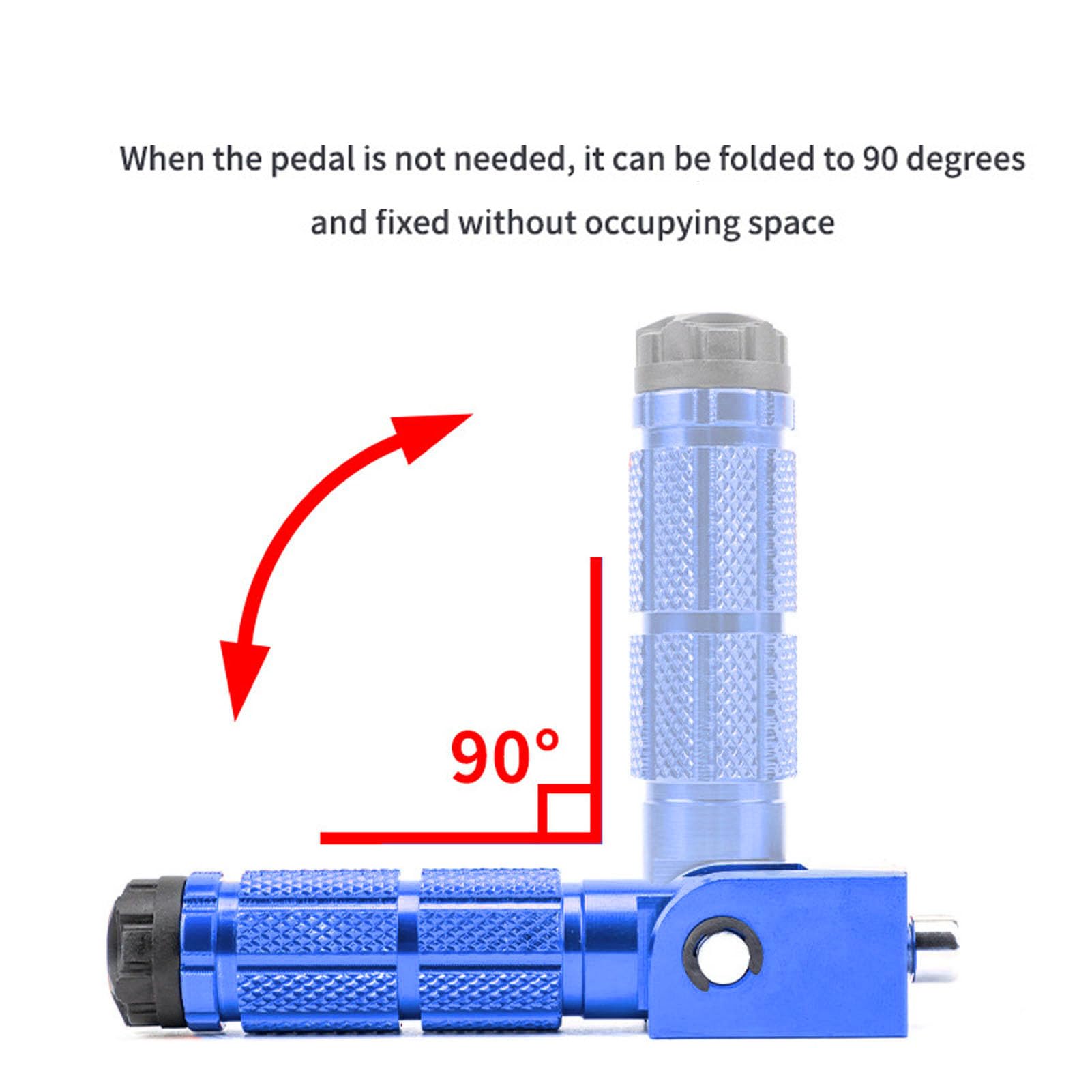 When the pedal is not needed, it can be folded to 90 degrees and fixed without occupying space

90°