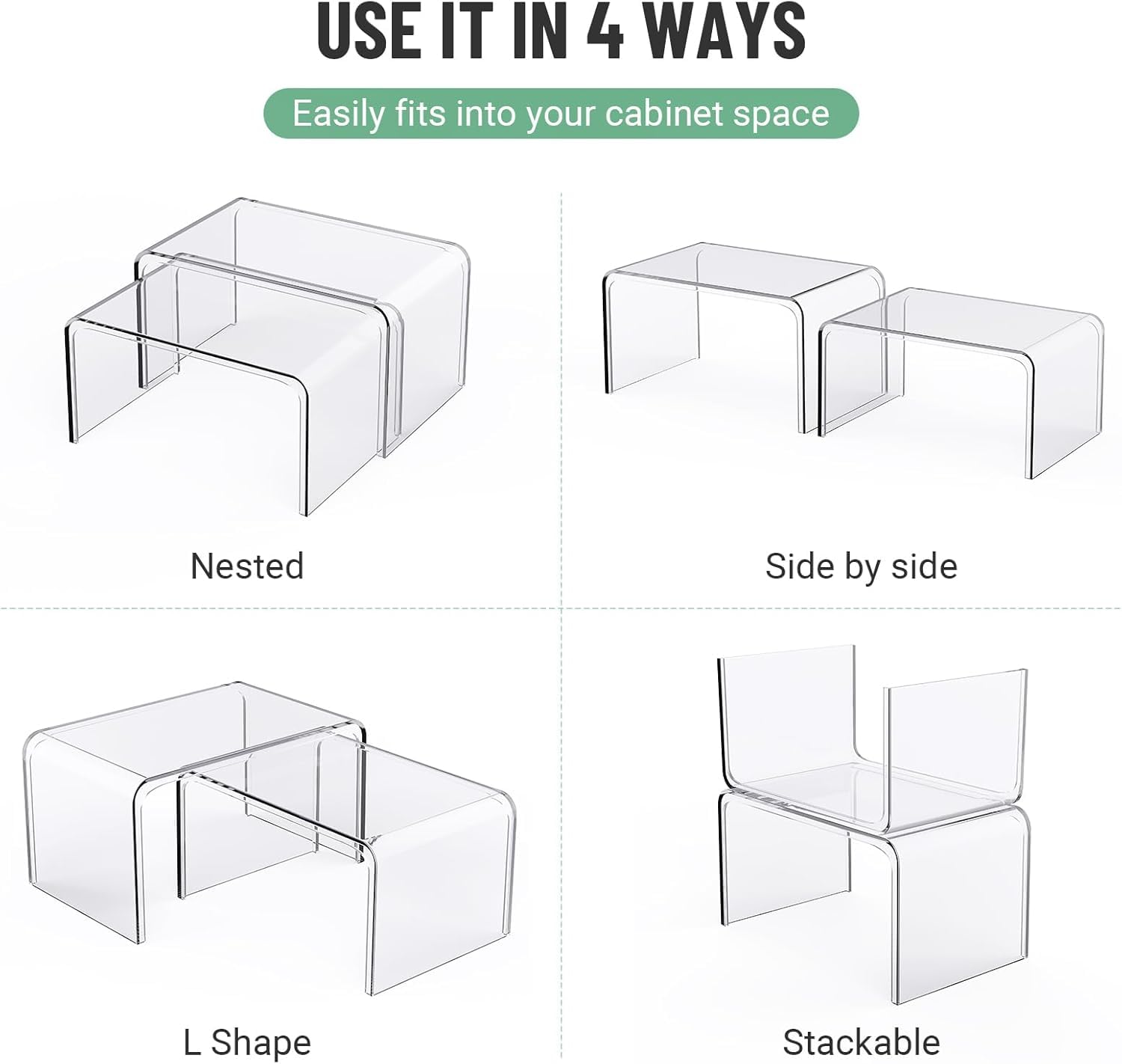 USE IT IN 4 WAYS

Easily fits into your cabinet space

Nested

Side by side

L Shape

Stackable