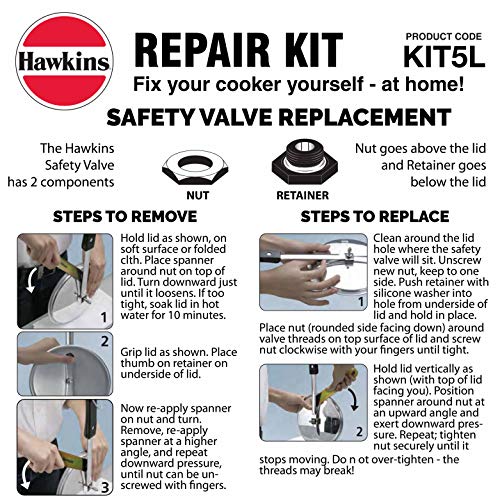 Hawkins

REPAIR KIT

PRODUCT CODE
KIT5L

Fix your cooker yourself - at home!

SAFETY VALVE REPLACEMENT

The Hawkins Safety Valve has 2 components

NUT

RETAINER

Nut goes above the lid and Retainer goes below the lid

STEPS TO REMOVE

1

Hold lid as shown, on soft surface or folded clth. Place spanner around nut on top of lid. Turn downward just until it loosens. If too tight, soak lid in hot water for 10 minutes.

2

Grip lid as shown. Place thumb on retainer on underside of lid.

3

Now re-apply spanner on nut and turn. Remove, re-apply spanner at a higher angle, and repeat downward pressure, until nut can be unscrewed with fingers.

STEPS TO REPLACE

1

Clean around the lid hole where the safety valve will sit. Unscrew new nut, keep to one side. Push retainer with silicone washer into hole from underside of lid and hold in place. Place nut (rounded side facing down) around valve threads on top surface of lid and screw nut clockwise with your fingers until tight.

2

Hold lid vertically as shown (with top of lid facing you). Position spanner around nut at an upward angle and exert downward pressure. Repeat; tighten nut securely until it stops moving. Do n ot over-tighten - the threads may break!