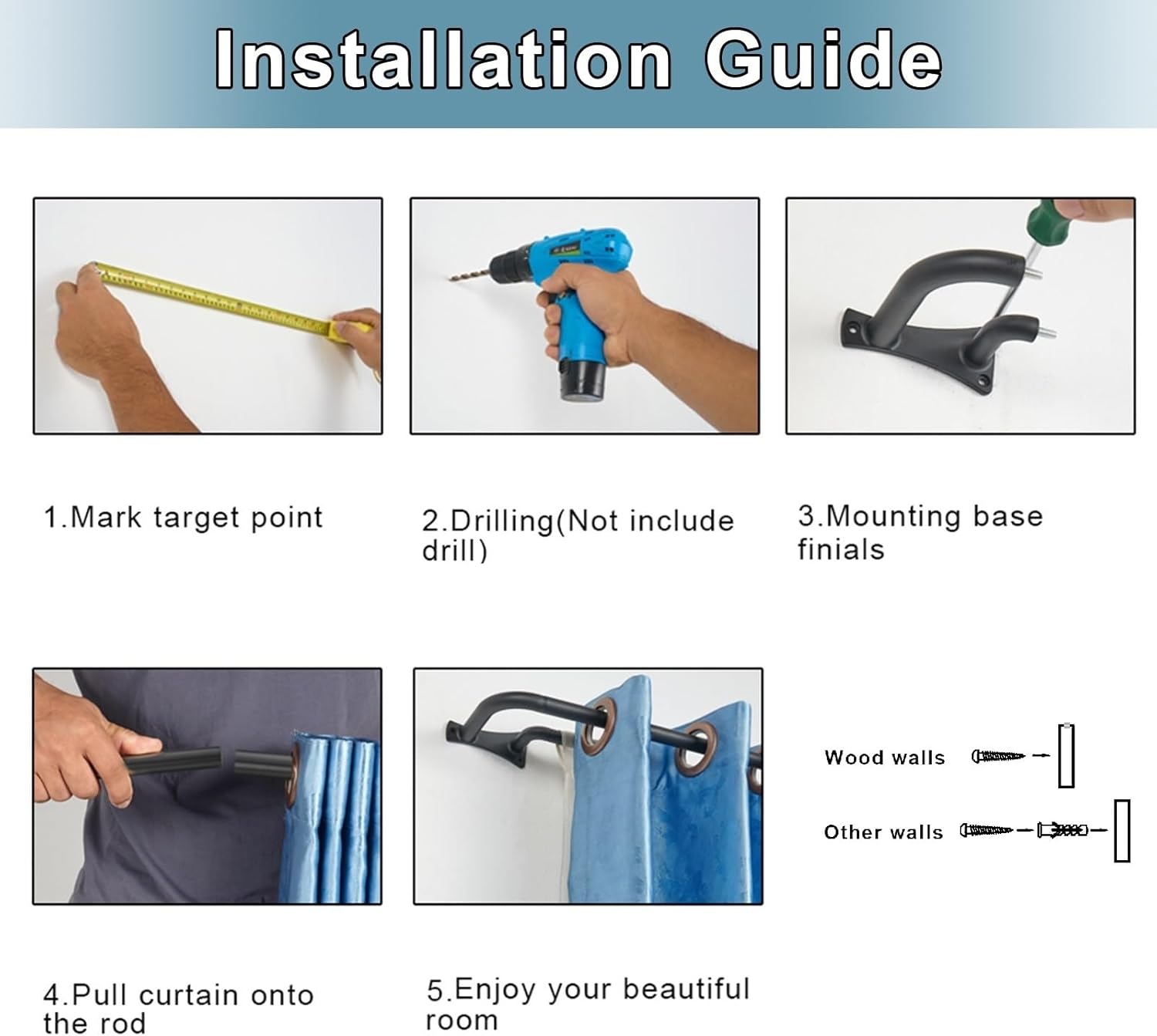 Installation Guide

1.Mark target point

2.Drilling(Not include drill)

3.Mounting base finials

4.Pull curtain onto the rod

5.Enjoy your beautiful room

Wood walls

Other walls